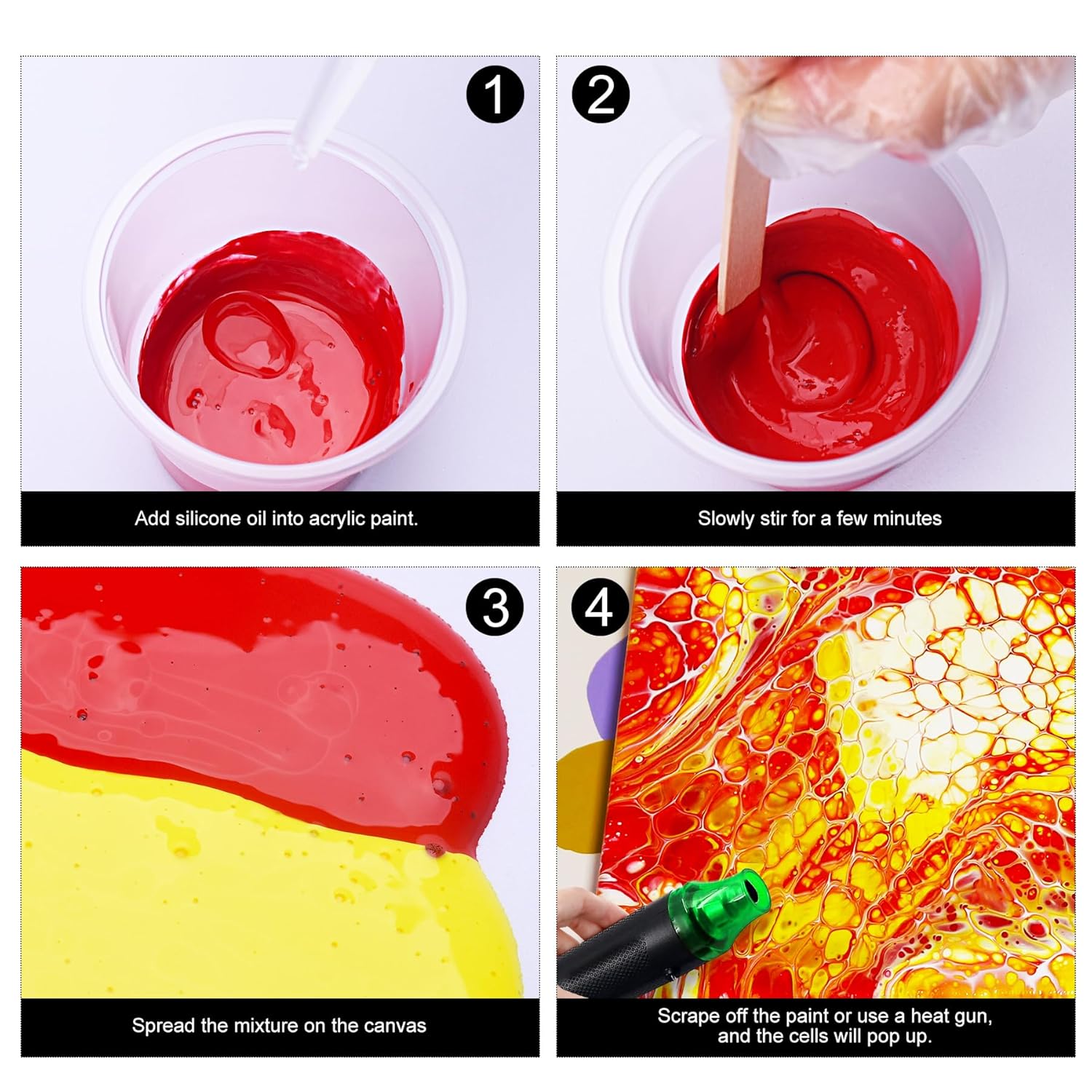 1

Add silicone oil into acrylic paint.

2

Slowly stir for a few minutes

3

Spread the mixture on the canvas

4

Scrape off the paint or use a heat gun, and the cells will pop up.