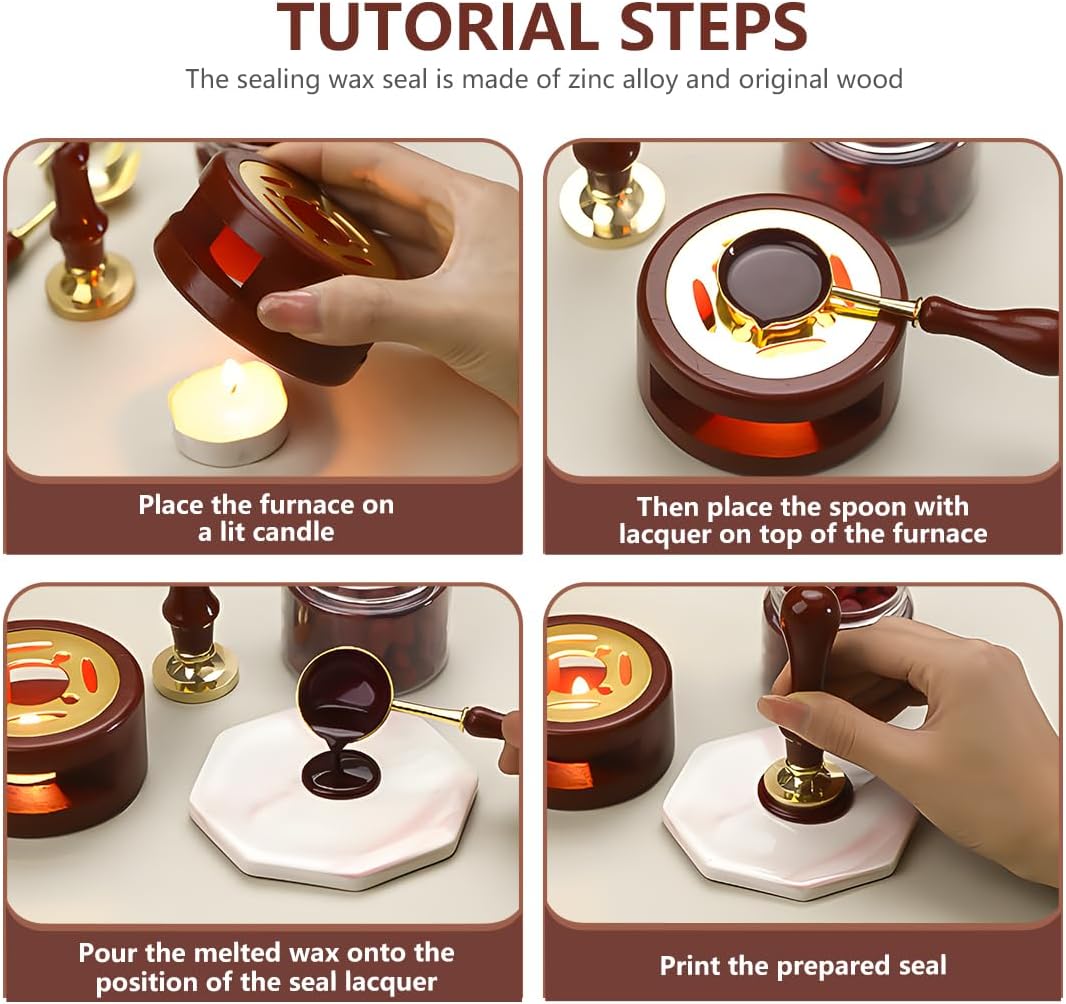 TUTORIAL STEPS

The sealing wax seal is made of zinc alloy and original wood

Place the furnace on a lit candle

Then place the spoon with lacquer on top of the furnace

Pour the melted wax onto the position of the seal lacquer

Print the prepared seal