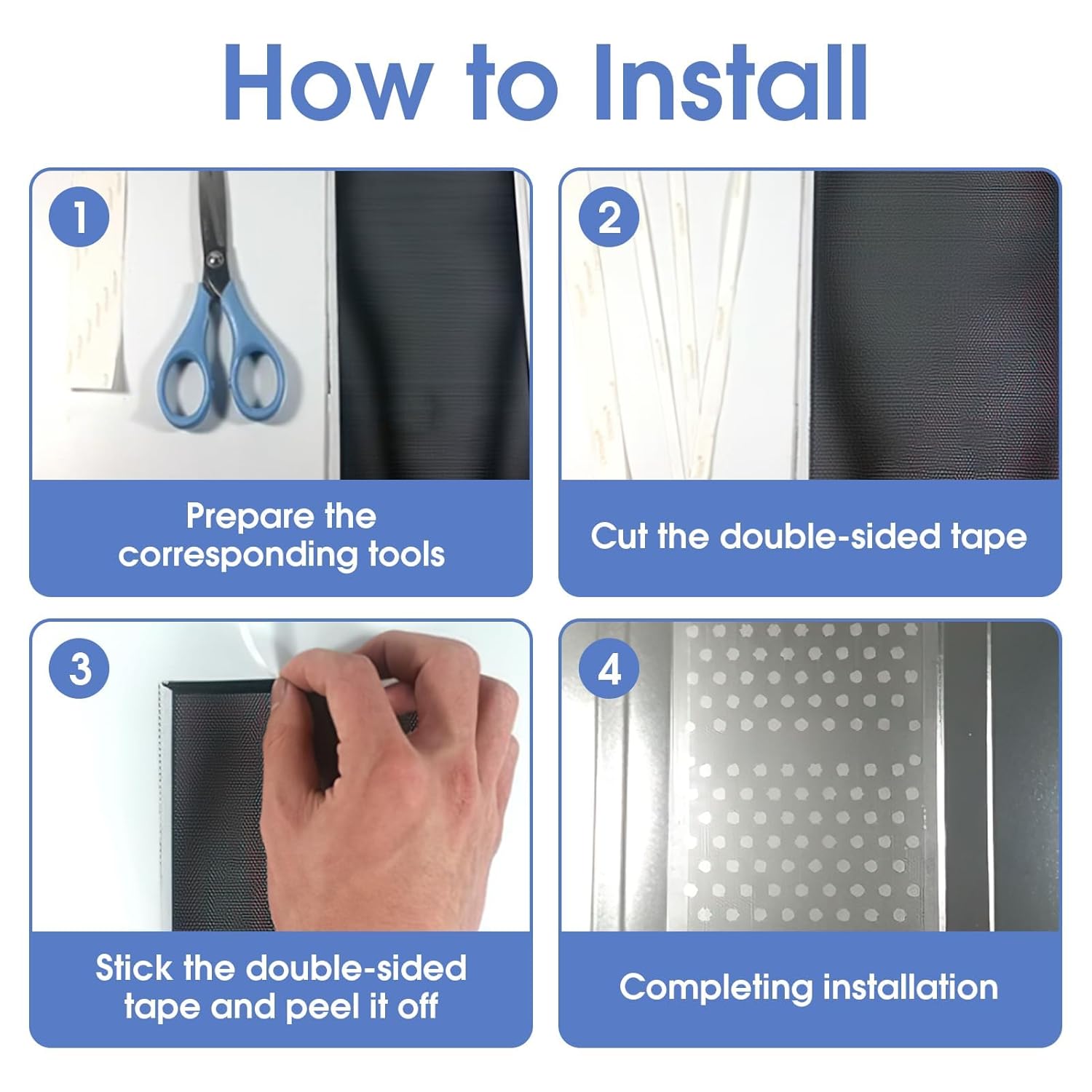 How to Install

1

Prepare the corresponding tools

2

Cut the double-sided tape

3

Stick the double-sided tape and peel it off

4

Completing installation