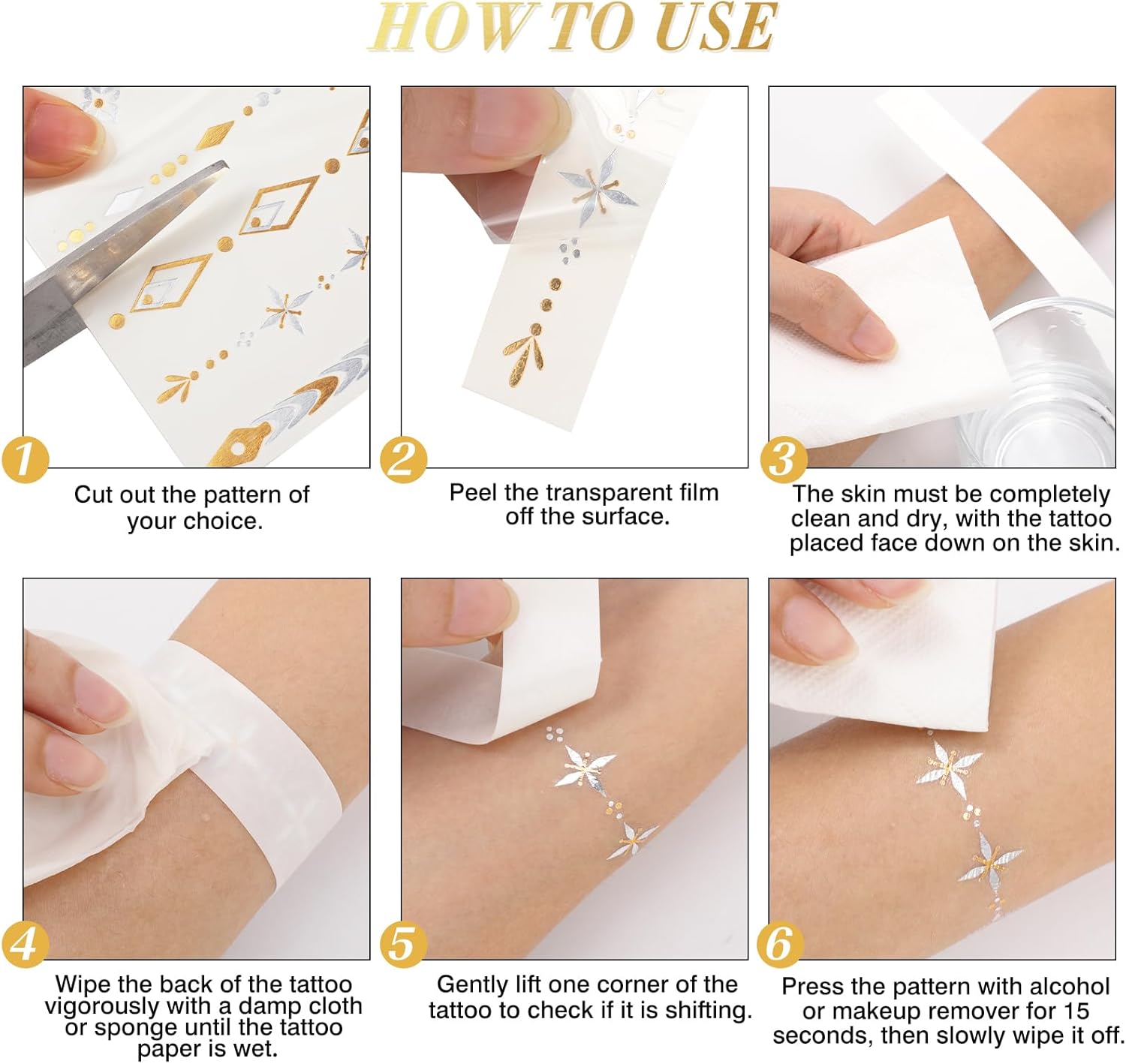 HOW TO USE

1
Cut out the pattern of your choice.

2
Peel the transparent film off the surface.

3
The skin must be completely clean and dry, with the tattoo placed face down on the skin.

4
Wipe the back of the tattoo vigorously with a damp cloth or sponge until the tattoo paper is wet.

5
Gently lift one corner of the tattoo to check if it is shifting.

6
Press the pattern with alcohol or makeup remover for 15 seconds, then slowly wipe it off.