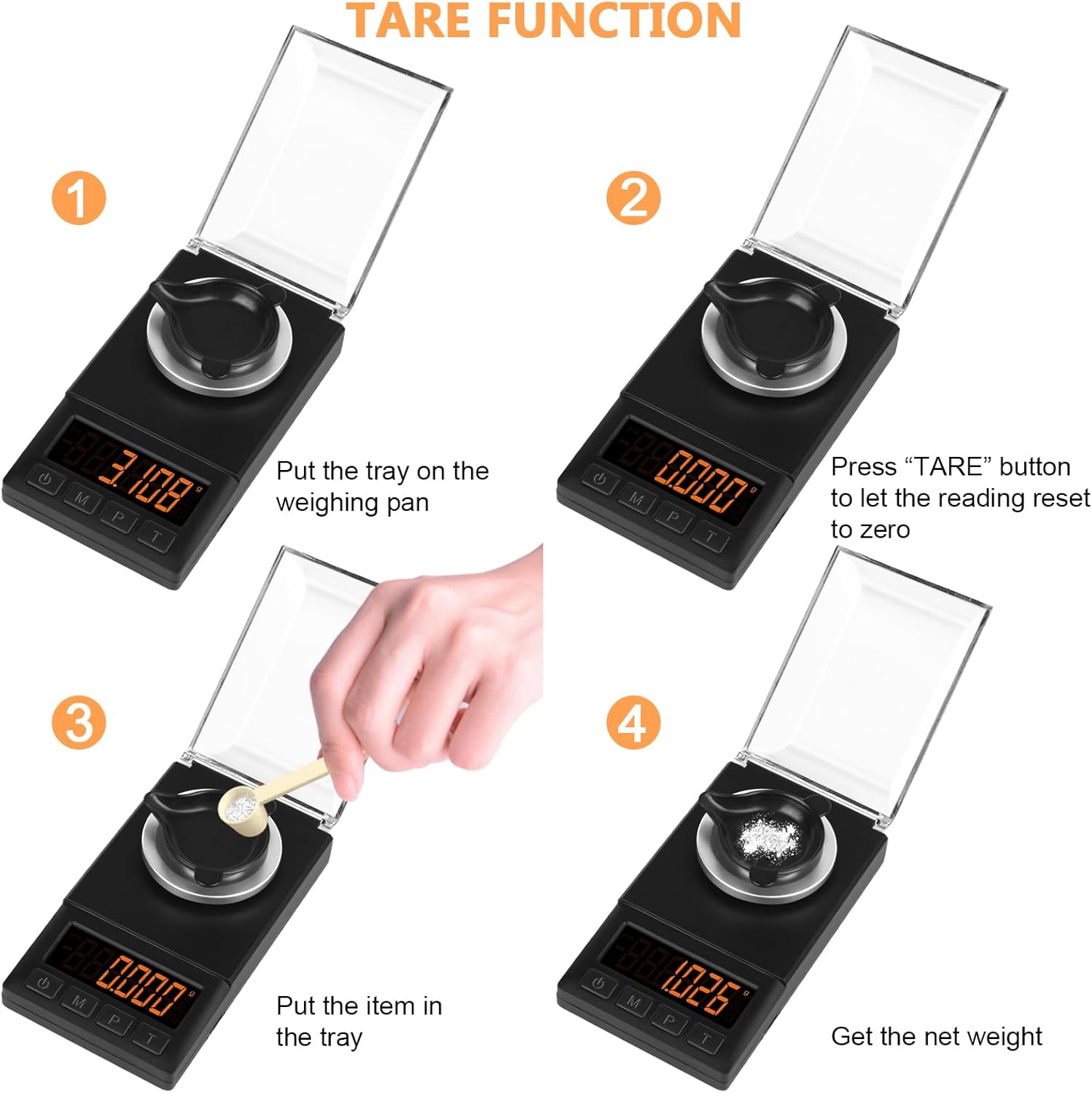 TARE FUNCTION

1

3.108 g

M P T

Put the tray on the weighing pan

2

0.000 g

M P T

Press “TARE” button to let the reading reset to zero

3

0.000 g

M P T

Put the item in the tray

4

1.026 g

M P T

Get the net weight