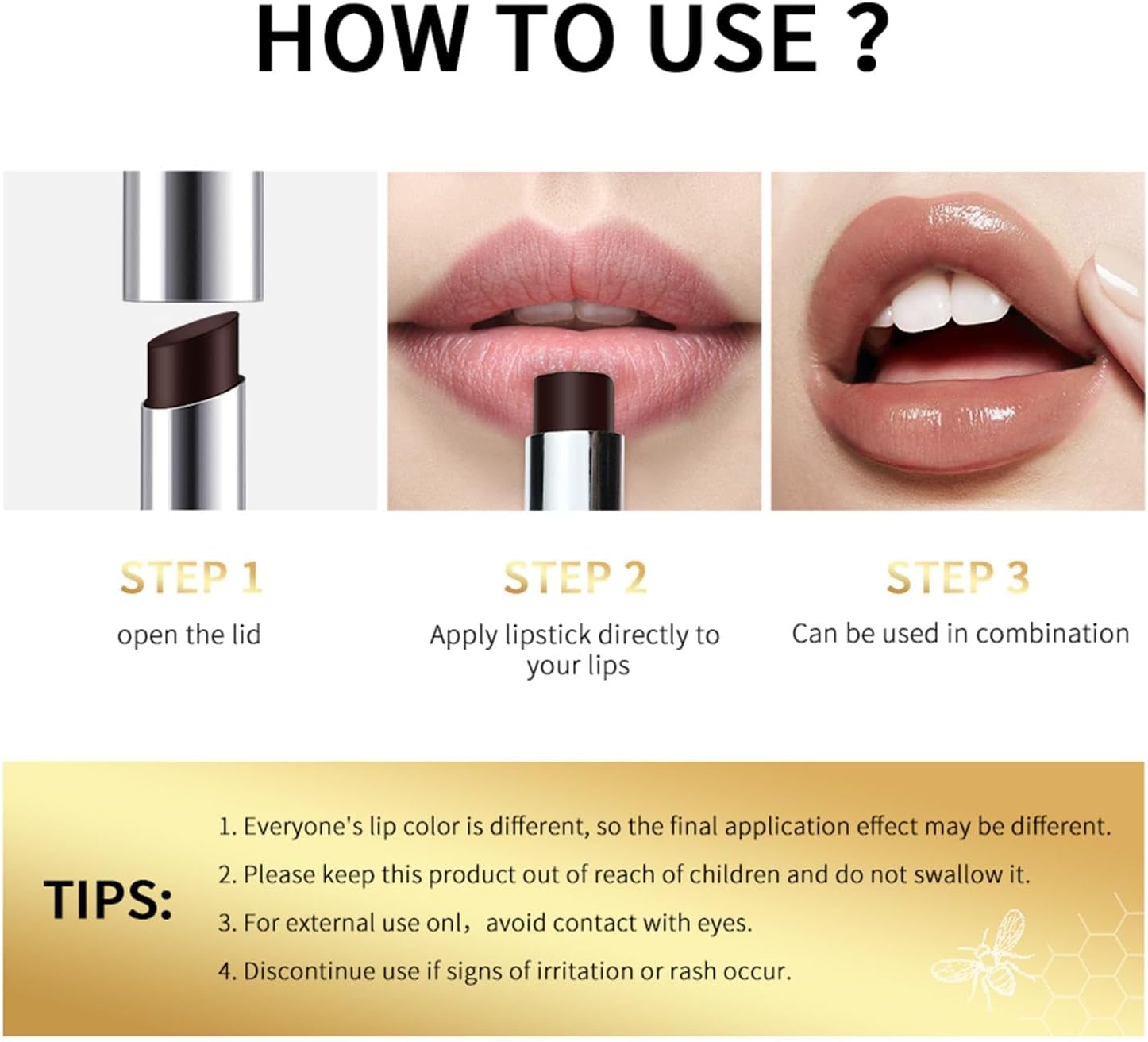 HOW TO USE ?

STEP 1
open the lid

STEP 2
Apply lipstick directly to your lips

STEP 3
Can be used in combination

TIPS:

1. Everyone's lip color is different, so the final application effect may be different.
2. Please keep this product out of reach of children and do not swallow it.
3. For external use onl，avoid contact with eyes.
4. Discontinue use if signs of irritation or rash occur.