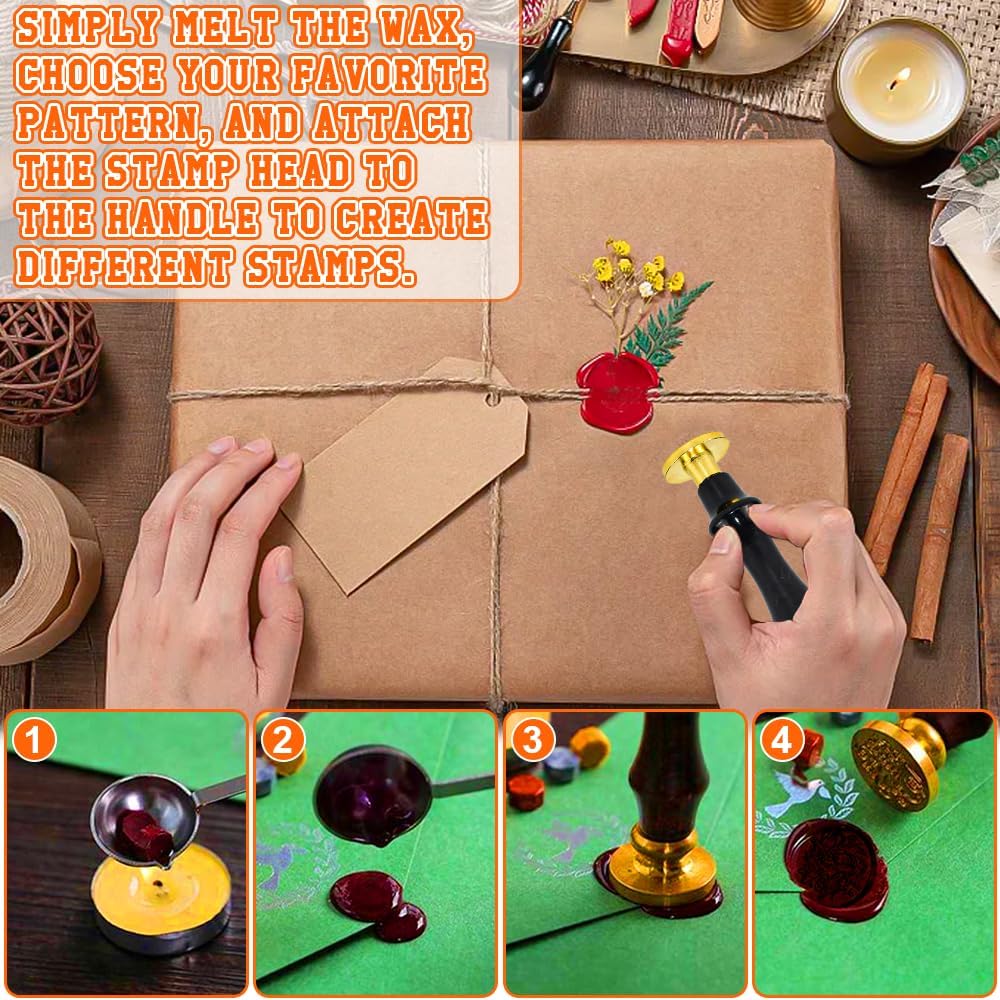 SIMPLY MELT THE WAX, CHOOSE YOUR FAVORITE PATTERN, AND ATTACH THE STAMP HEAD TO THE HANDLE TO CREATE DIFFERENT STAMPS.

1

2

3

4