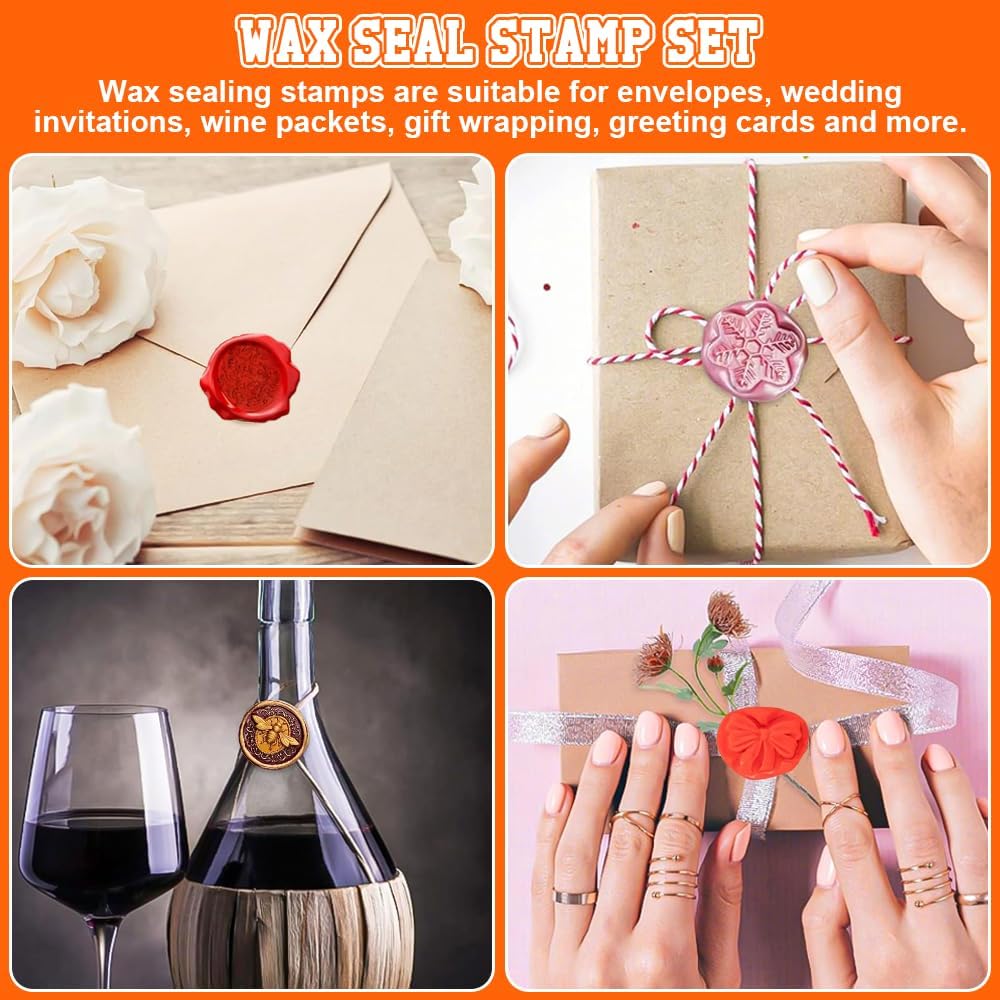 WAX SEAL STAMP SET

Wax sealing stamps are suitable for envelopes, wedding invitations, wine packets, gift wrapping, greeting cards and more.