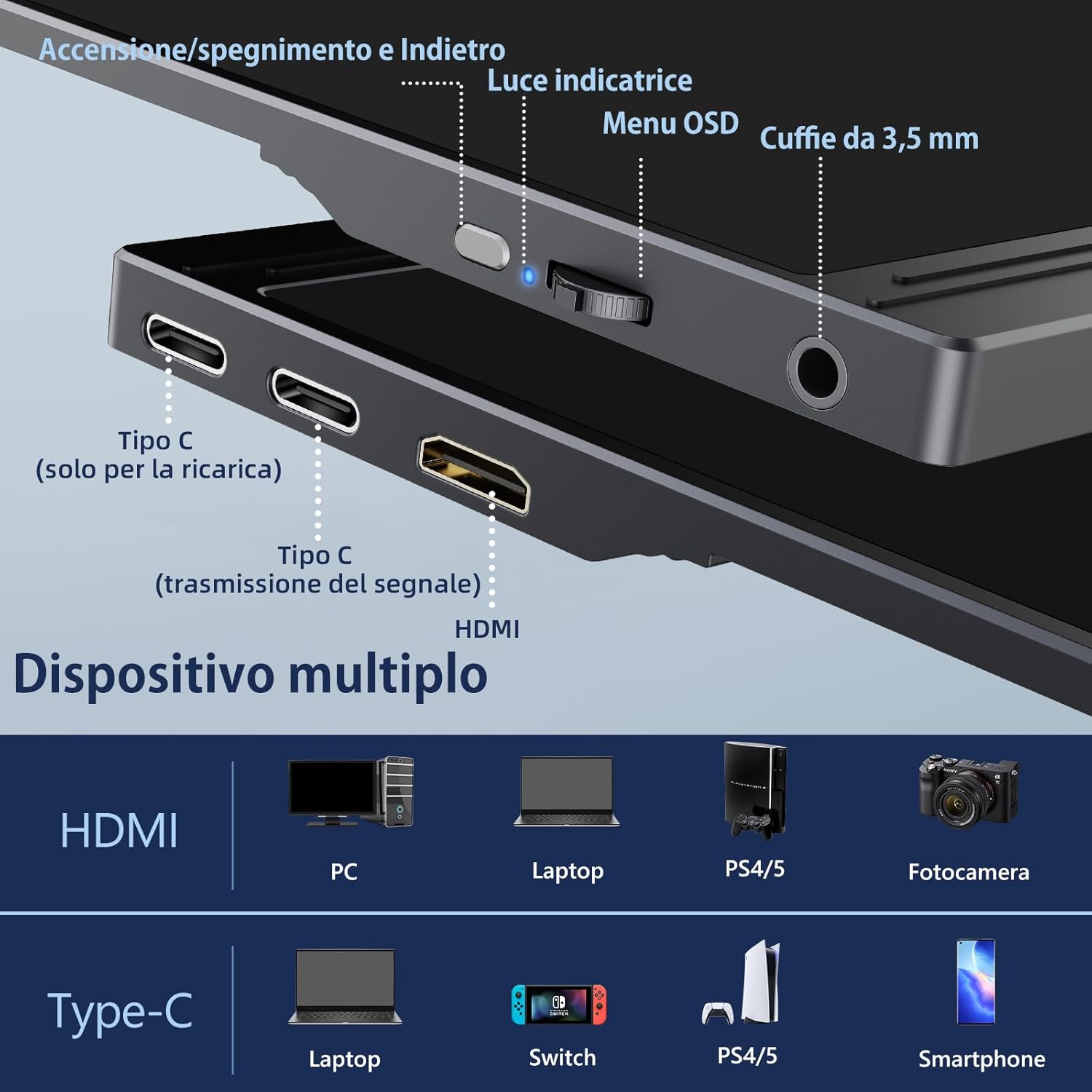 Accensione/spegnimento e Indietro

Luce indicatrice

Menu OSD

Cuffie da 3,5 mm

Tipo C
(solo per la ricarica)

Tipo C
(trasmissione del segnale)

HDMI

Dispositivo multiplo

HDMI

PC

Laptop

PS4/5

Fotocamera

Type-C

Laptop

Switch

PS4/5

Smartphone