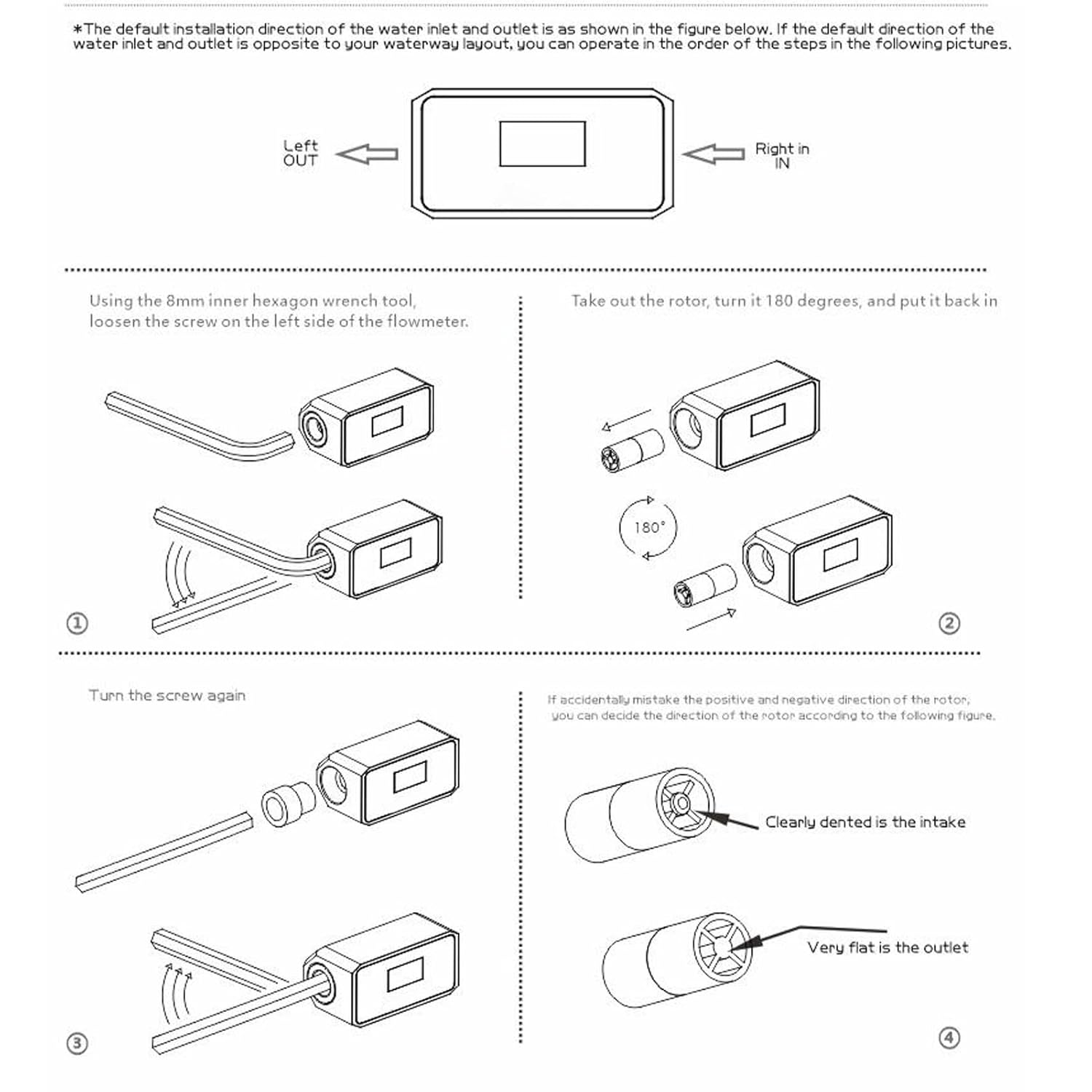 *The default installation direction of the water inlet and outlet is as shown in the figure below. If the default direction of the water inlet and outlet is opposite to your waterway layout, you can operate in the order of the steps in the following pictures.

Left OUT

Right in IN

Using the 8mm inner hexagon wrench tool, loosen the screw on the left side of the flowmeter.

①

Take out the rotor, turn it 180 degrees, and put it back in

180°

②

Turn the screw again

③

If accidentally mistake the positive and negative direction of the rotor, you can decide the direction of the rotor according to the following figure.

Clearly dented is the intake

Very flat is the outlet

④