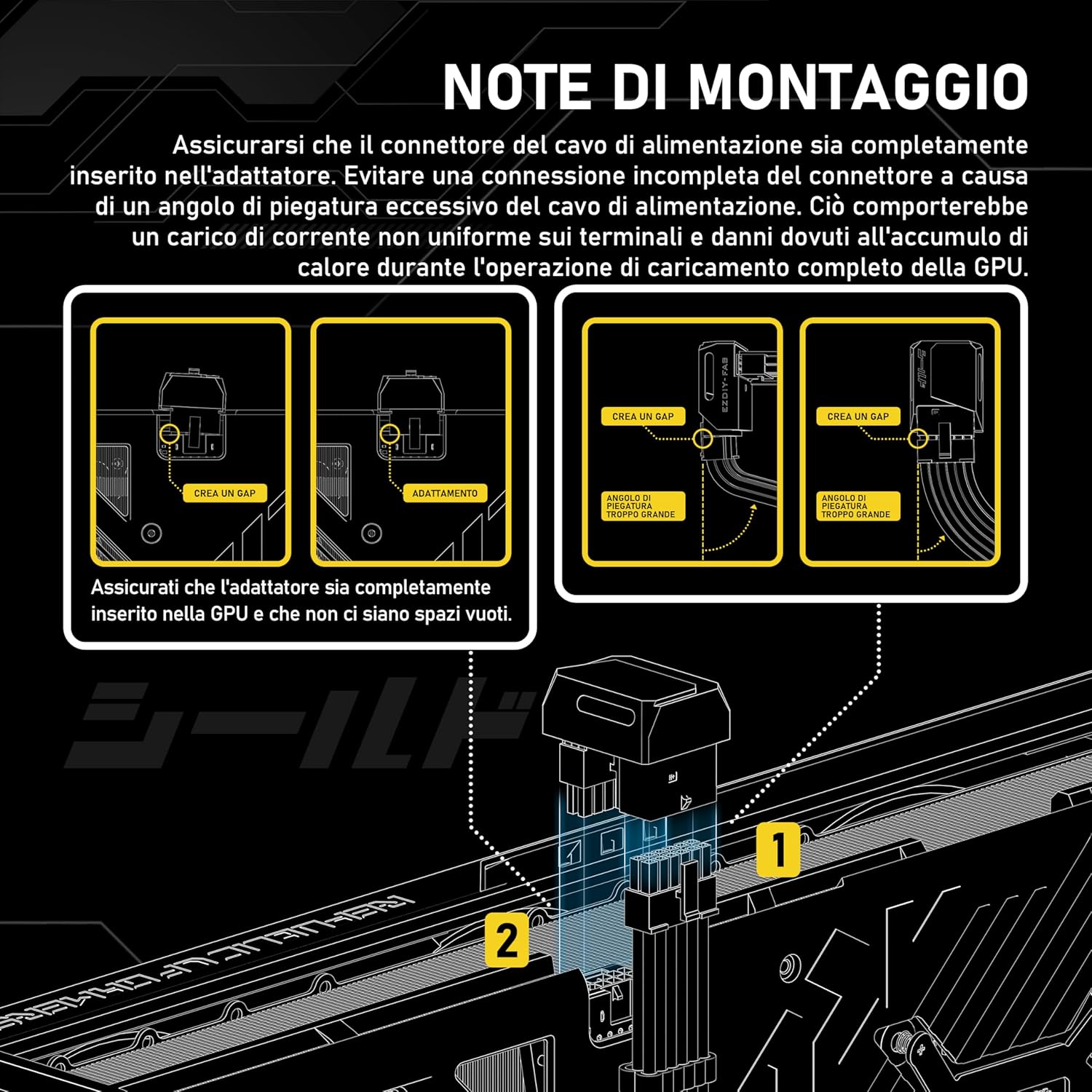 NOTE DI MONTAGGIO

Assicurarsi che il connettore del cavo di alimentazione sia completamente inserito nell'adattatore. Evitare una connessione incompleta del connettore a causa di un angolo di piegatura eccessivo del cavo di alimentazione. Ciò comporterebbe un carico di corrente non uniforme sui terminali e danni dovuti all'accumulo di calore durante l'operazione di caricamento completo della GPU.

CREA UN GAP

ADATTAMENTO

Assicurati che l'adattatore sia completamente inserito nella GPU e che non ci siano spazi vuoti.

EZDIY-FAB

CREA UN GAP

ANGOLO DI PIEGATURA TROPPO GRANDE

CREA UN GAP

ANGOLO DI PIEGATURA TROPPO GRANDE

シールド

1

2