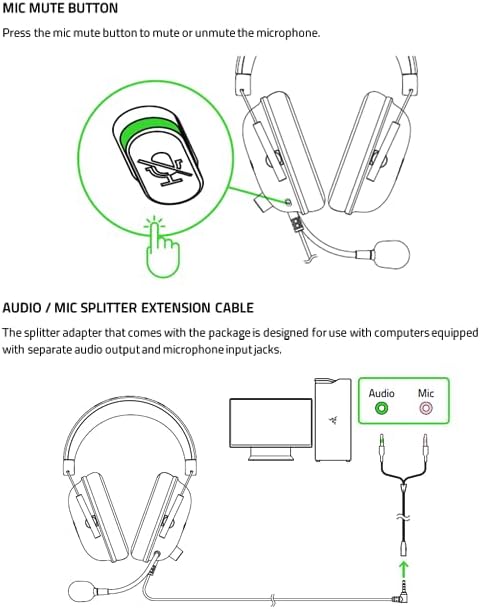 MIC MUTE BUTTON

Press the mic mute button to mute or unmute the microphone.

AUDIO / MIC SPLITTER EXTENSION CABLE

The splitter adapter that comes with the package is designed for use with computers equipped with separate audio output and microphone input jacks.

Audio Mic