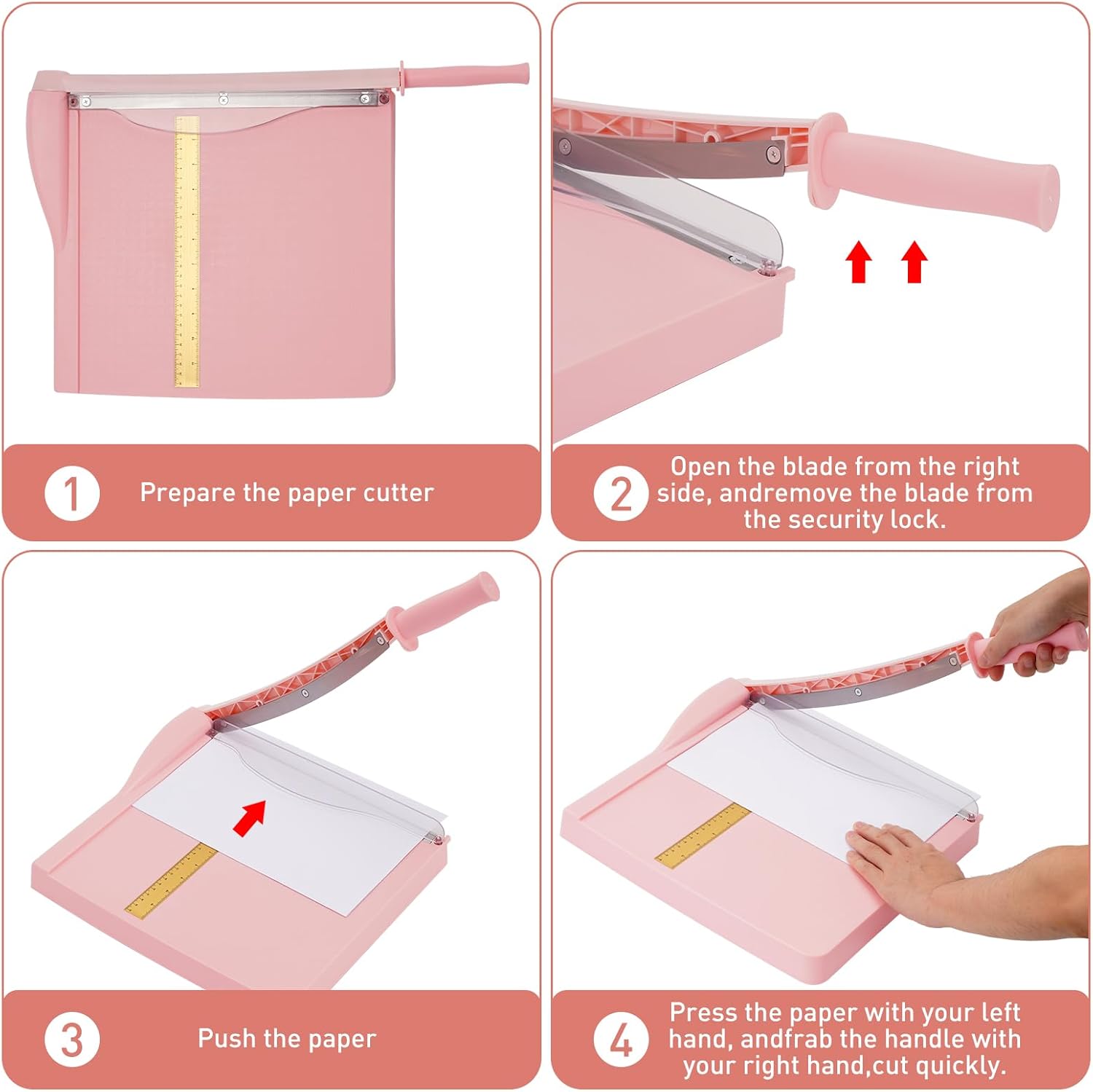 1 Prepare the paper cutter

2 Open the blade from the right side, andremove the blade from the security lock.

3 Push the paper

4 Press the paper with your left hand, andfrab the handle with your right hand,cut quickly.