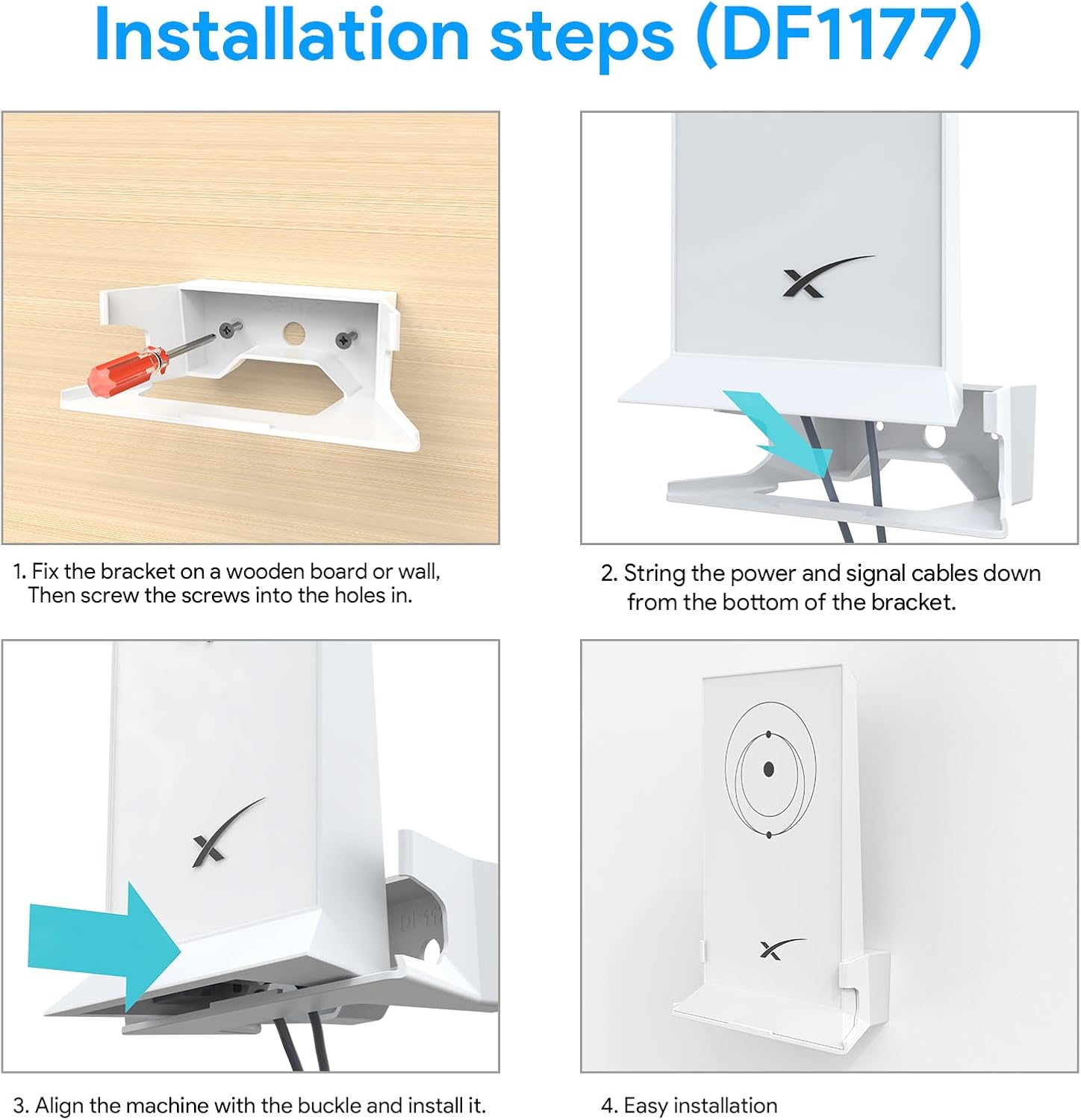 Installation steps (DF1177)

1. Fix the bracket on a wooden board or wall, Then screw the screws into the holes in.

2. String the power and signal cables down from the bottom of the bracket.

3. Align the machine with the buckle and install it.

4. Easy installation