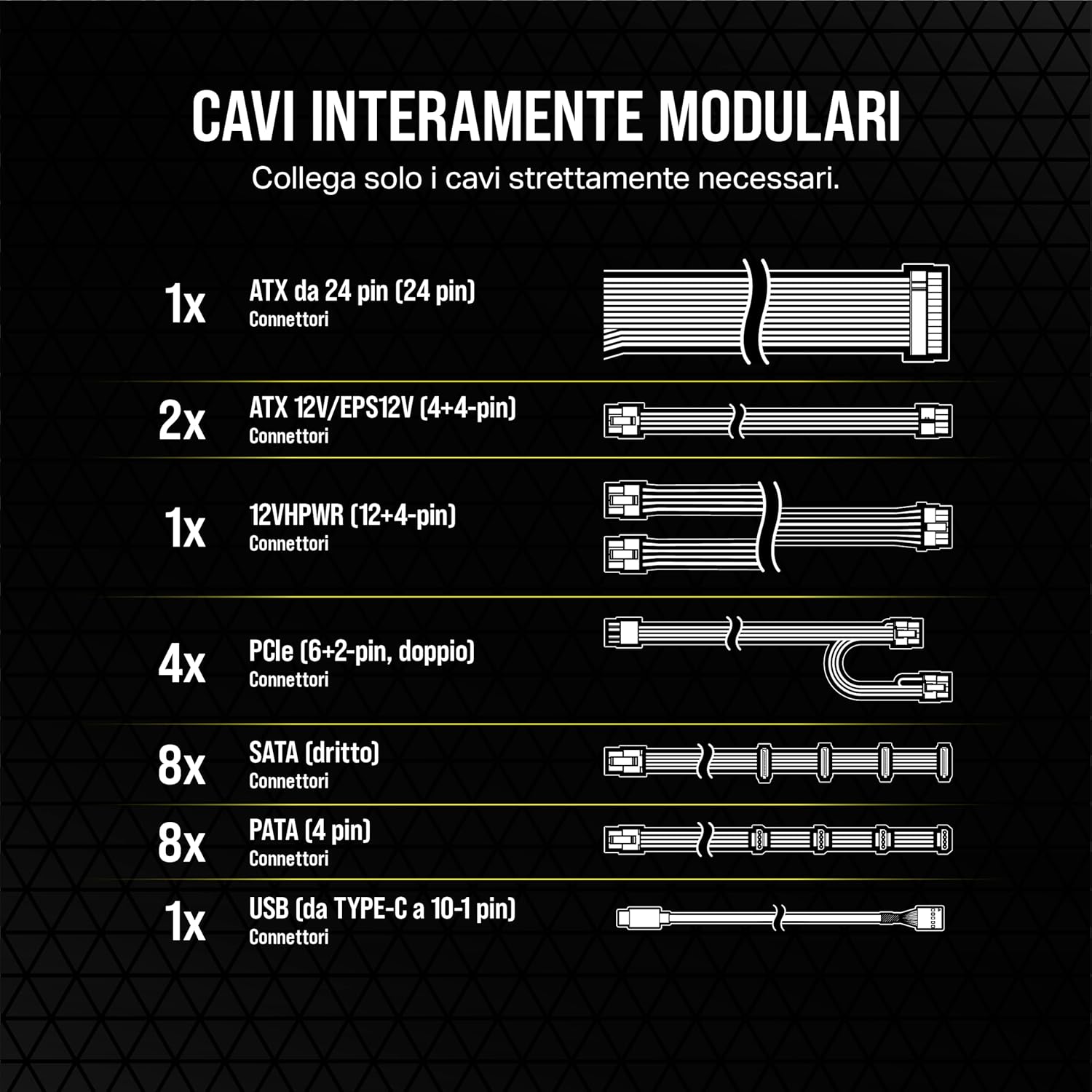 CAVI INTERAMENTE MODULARI
Collega solo i cavi strettamente necessari.

1x ATX da 24 pin (24 pin)
Connettori

2x ATX 12V/EPS12V (4+4-pin)
Connettori

1x 12VHPWR (12+4-pin)
Connettori

4x PCIe (6+2-pin, doppio)
Connettori

8x SATA (dritto)
Connettori

8x PATA (4 pin)
Connettori

1x USB (da TYPE-C a 10-1 pin)
Connettori