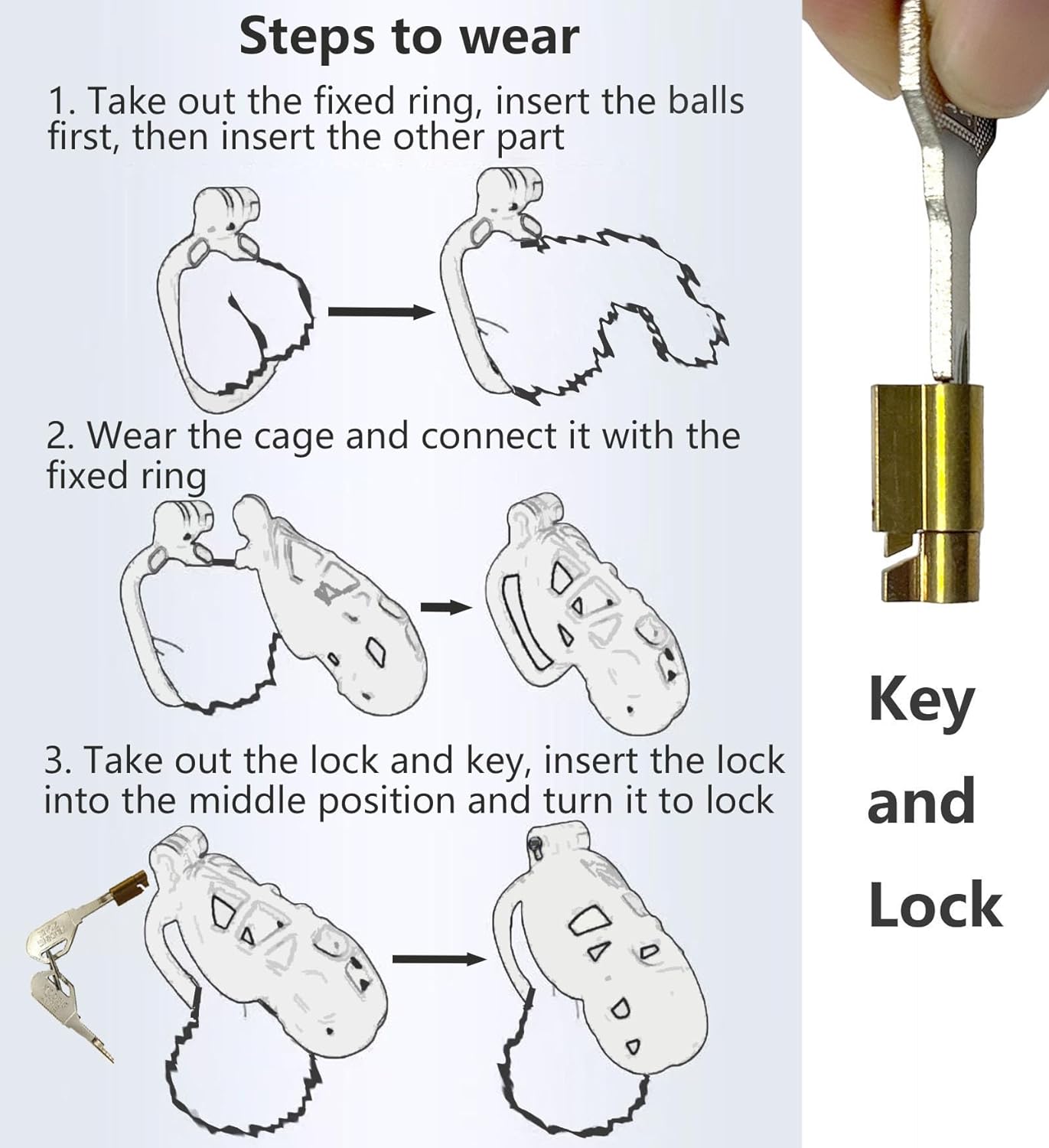 Steps to wear

1. Take out the fixed ring, insert the balls first, then insert the other part

2. Wear the cage and connect it with the fixed ring

3. Take out the lock and key, insert the lock into the middle position and turn it to lock

Key and Lock