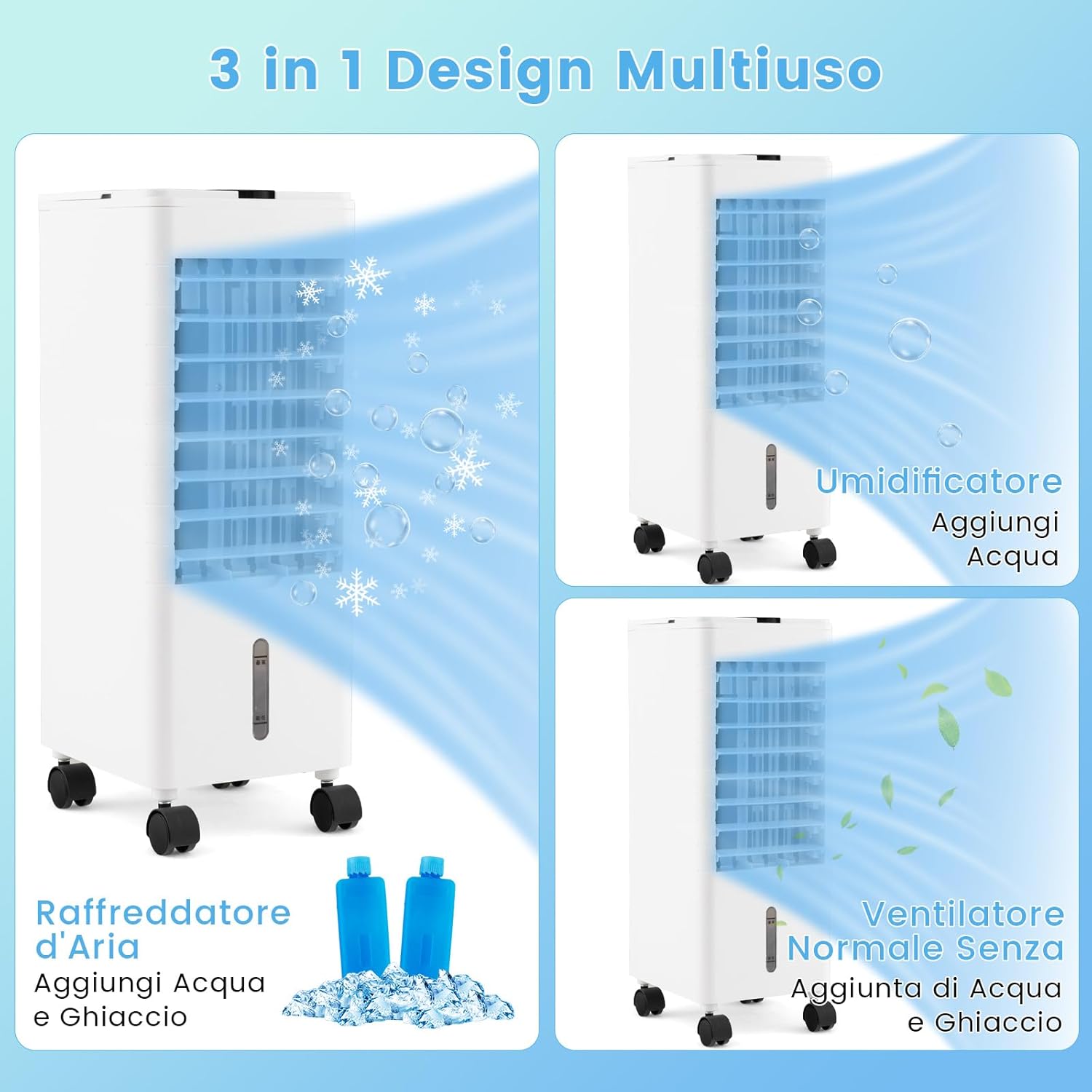 3 in 1 Design Multiuso

Raffreddatore d'Aria
Aggiungi Acqua e Ghiaccio

Umidificatore
Aggiungi Acqua

Ventilatore Normale Senza
Aggiunta di Acqua e Ghiaccio