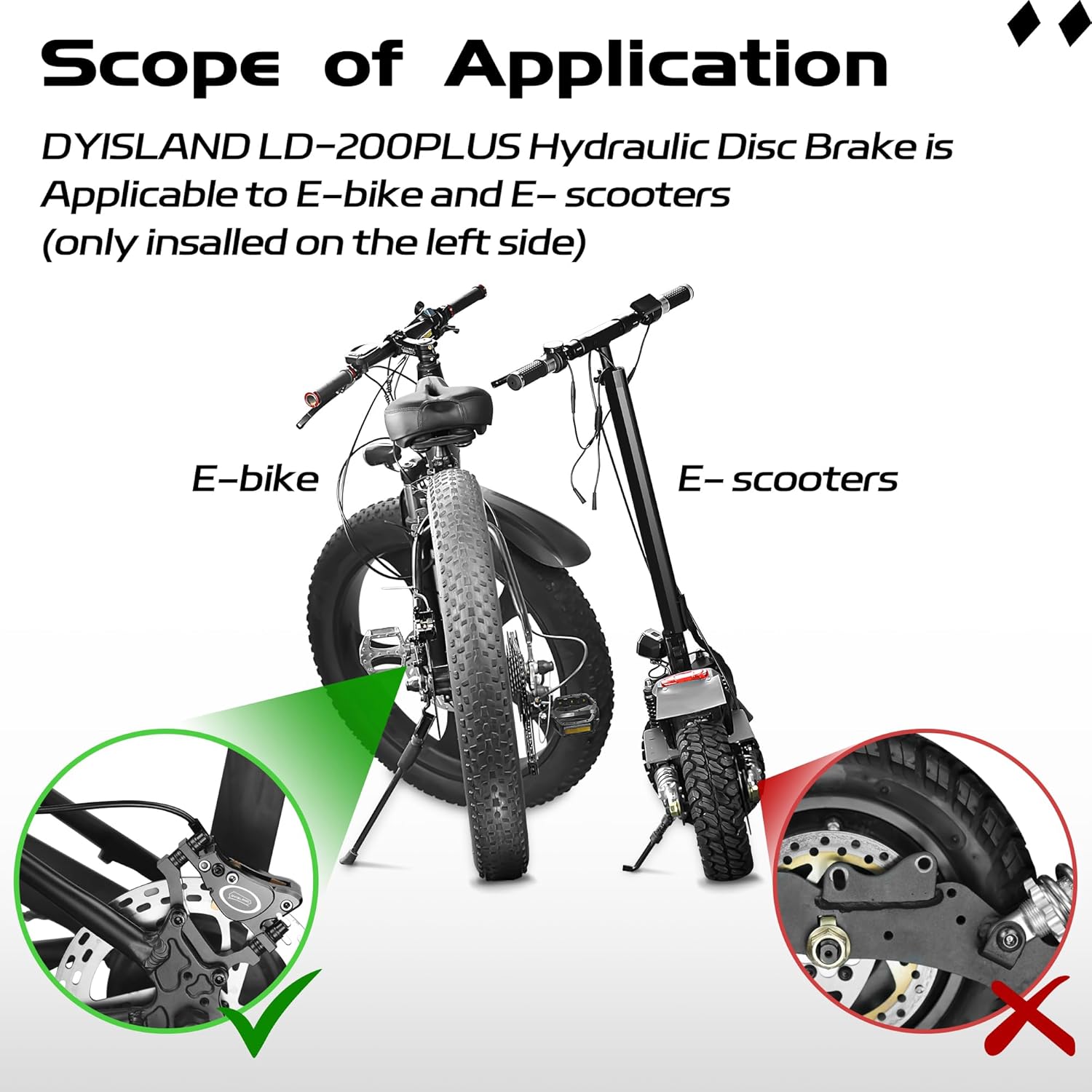 Scope of Application

DYISLAND LD-200PLUS Hydraulic Disc Brake is Applicable to E-bike and E- scooters (only insalled on the left side)

E-bike

E- scooters