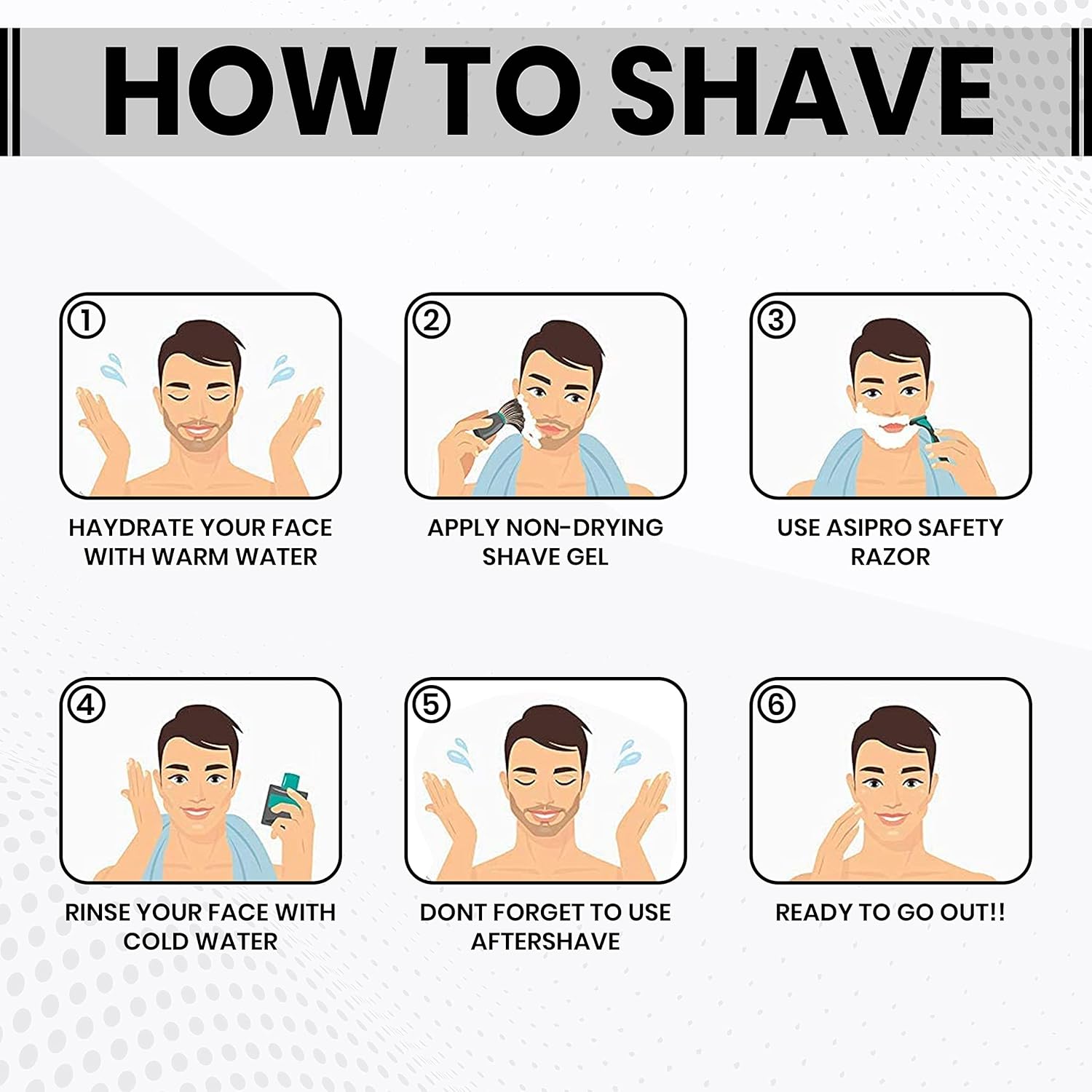 HOW TO SHAVE

①

HAYDRATE YOUR FACE WITH WARM WATER

②

APPLY NON-DRYING SHAVE GEL

③

USE ASIPRO SAFETY RAZOR

④

RINSE YOUR FACE WITH COLD WATER

⑤

DONT FORGET TO USE AFTERSHAVE

⑥

READY TO GO OUT!!