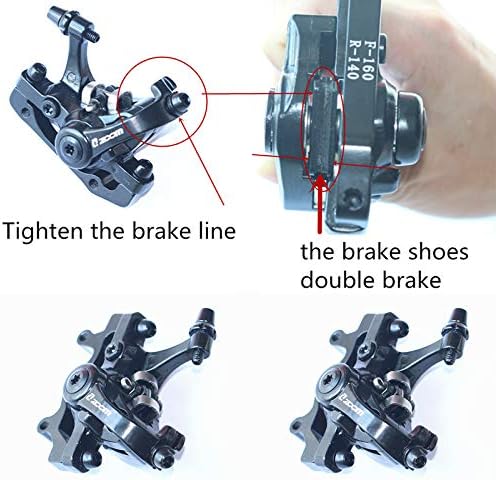 ZOOM

F-160
R-140

Tighten the brake line

the brake shoes
double brake

ZOOM

ZOOM