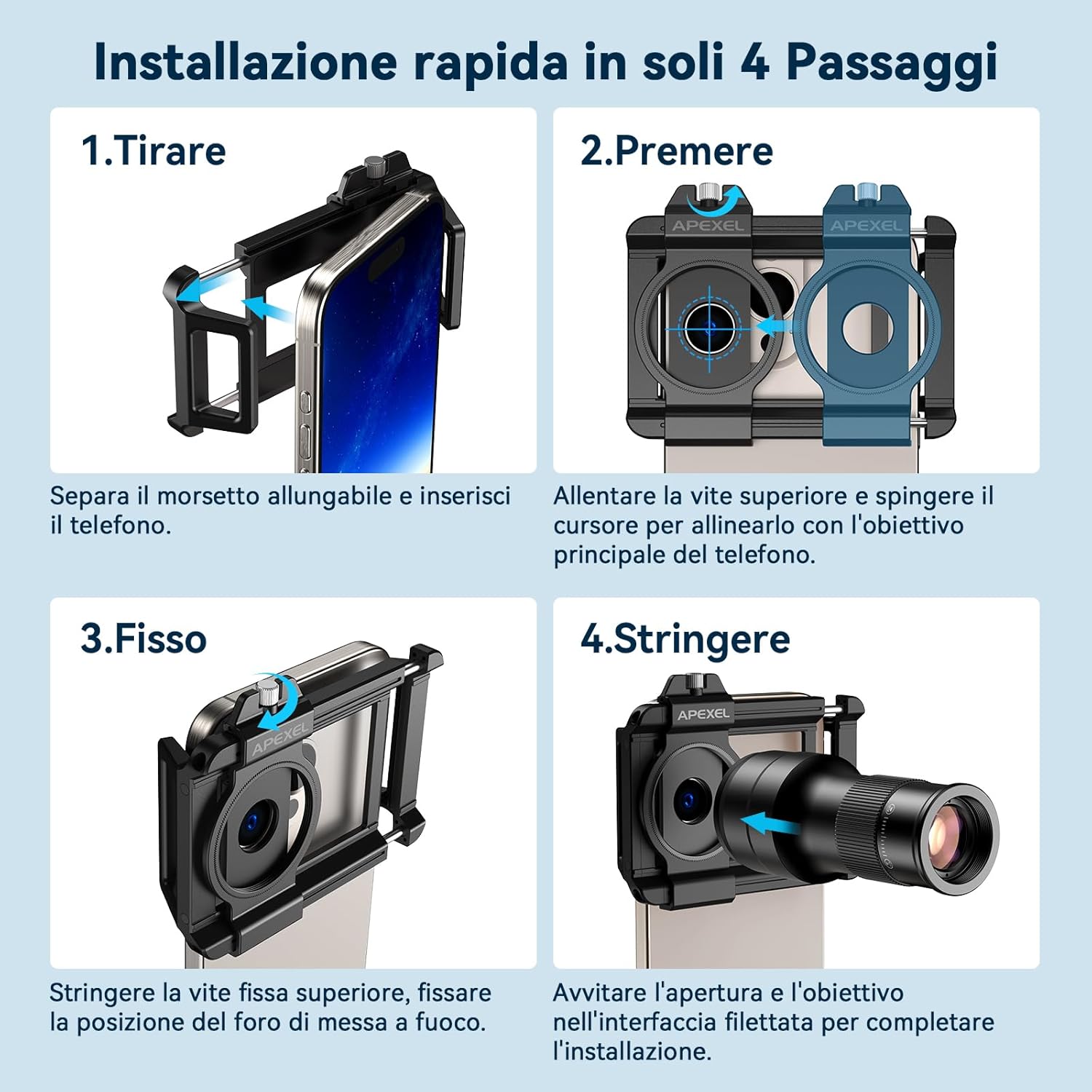 Installazione rapida in soli 4 Passaggi

1.Tirare

Separa il morsetto allungabile e inserisci il telefono.

2.Premere

APEXEL

APEXEL

Allentare la vite superiore e spingere il cursore per allinearlo con l'obiettivo principale del telefono.

3.Fisso

APEXEL

Stringere la vite fissa superiore, fissare la posizione del foro di messa a fuoco.

4.Stringere

APEXEL

Avvitare l'apertura e l'obiettivo nell'interfaccia filettata per completare l'installazione.