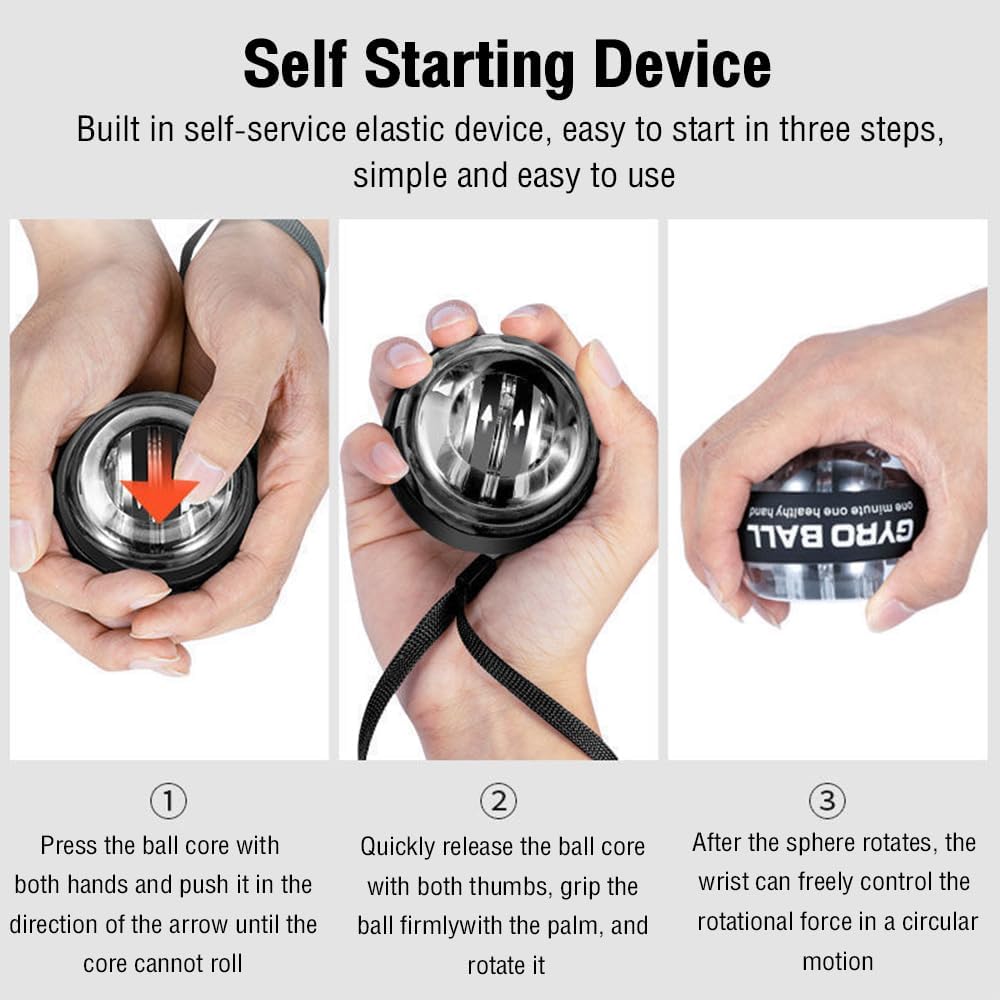 Self Starting Device

Built in self-service elastic device, easy to start in three steps, simple and easy to use

GYRO BALL
one minute one healthy hand

①
Press the ball core with both hands and push it in the direction of the arrow until the core cannot roll

②
Quickly release the ball core with both thumbs, grip the ball firmlywith the palm, and rotate it

③
After the sphere rotates, the wrist can freely control the rotational force in a circular motion