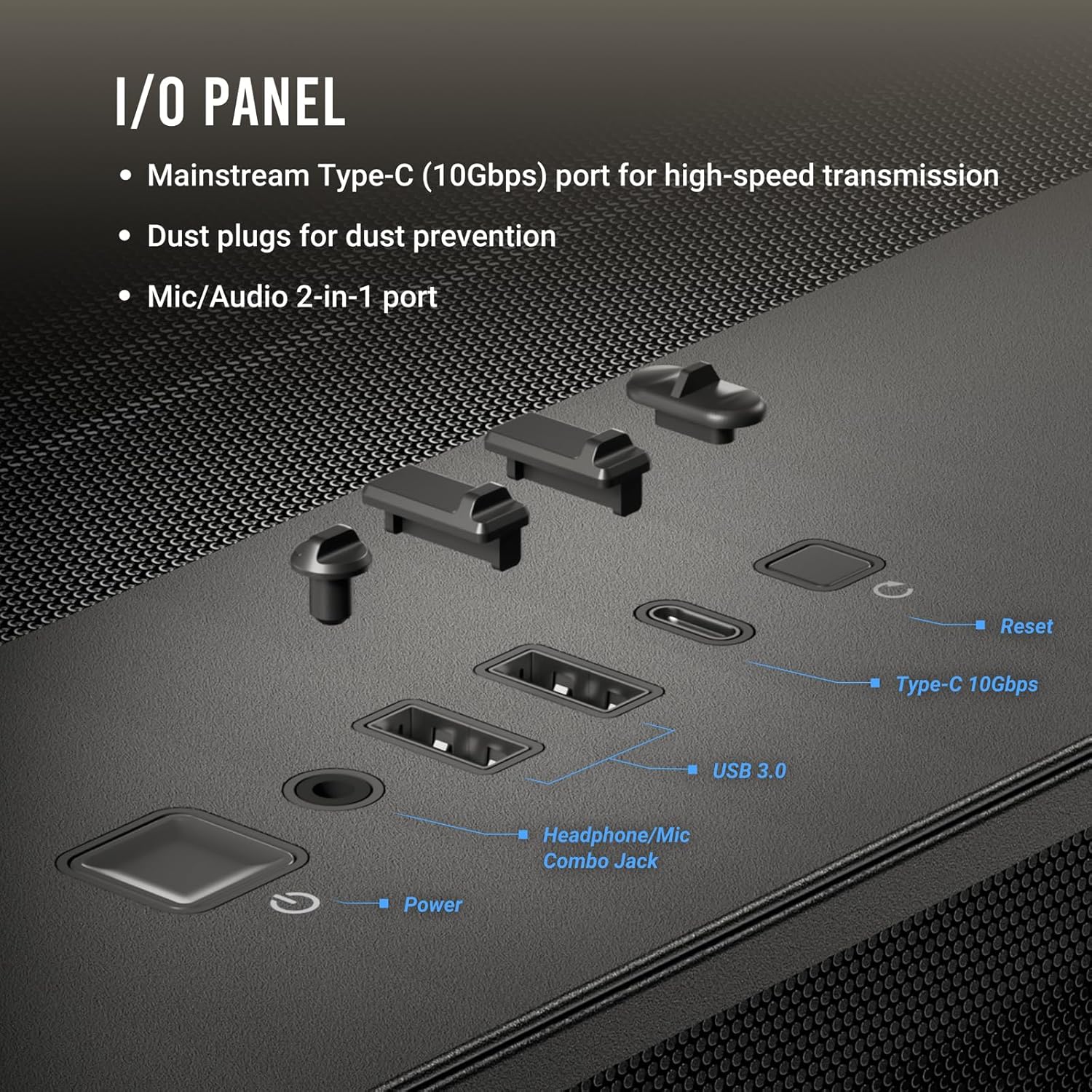 I/O PANEL

• Mainstream Type-C (10Gbps) port for high-speed transmission

• Dust plugs for dust prevention

• Mic/Audio 2-in-1 port

Reset

Type-C 10Gbps

USB 3.0

Headphone/Mic Combo Jack

Power