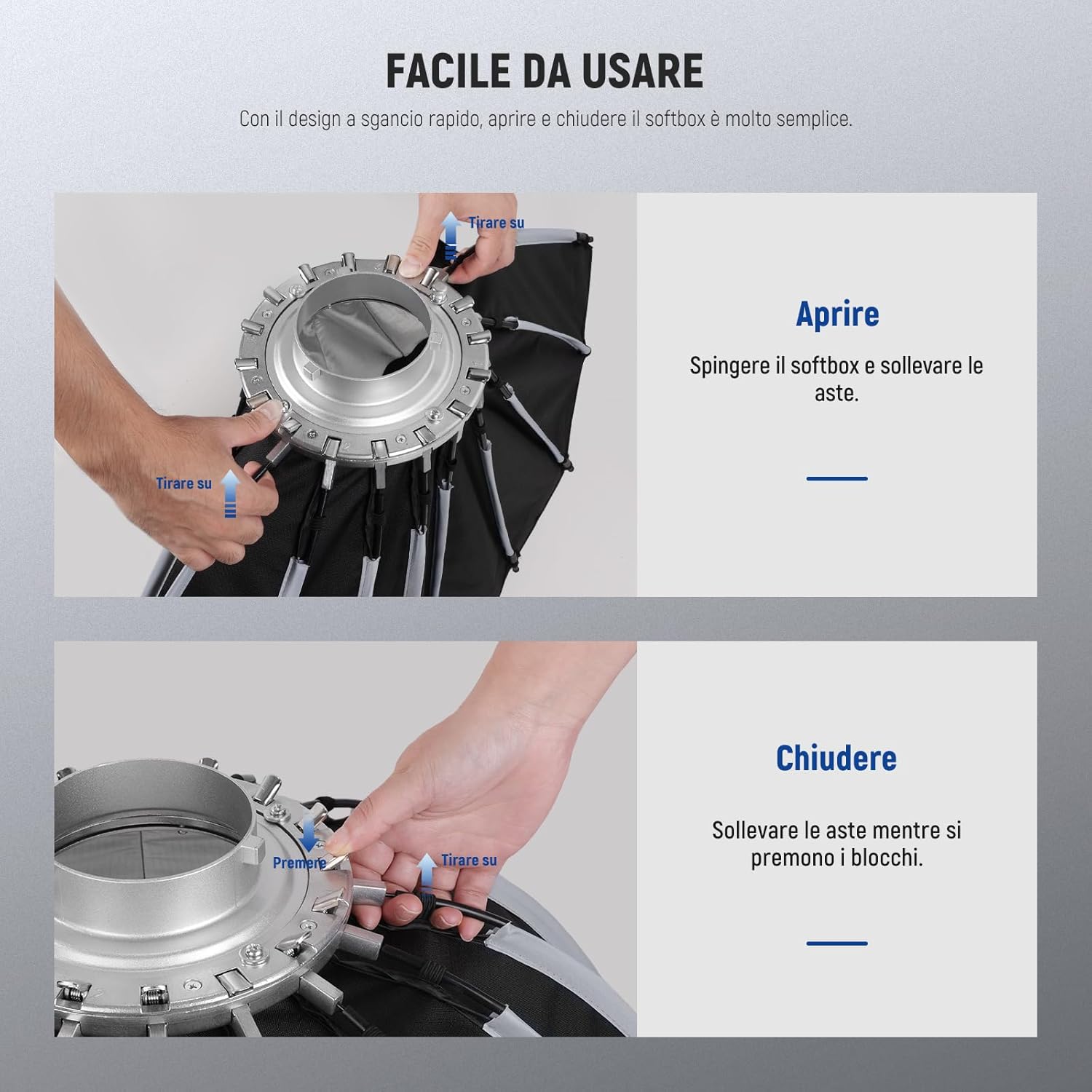 FACILE DA USARE

Con il design a sgancio rapido, aprire e chiudere il softbox è molto semplice.

Tirare su

Tirare su

Aprire

Spingere il softbox e sollevare le aste.

Premere

Tirare su

Chiudere

Sollevare le aste mentre si premono i blocchi.