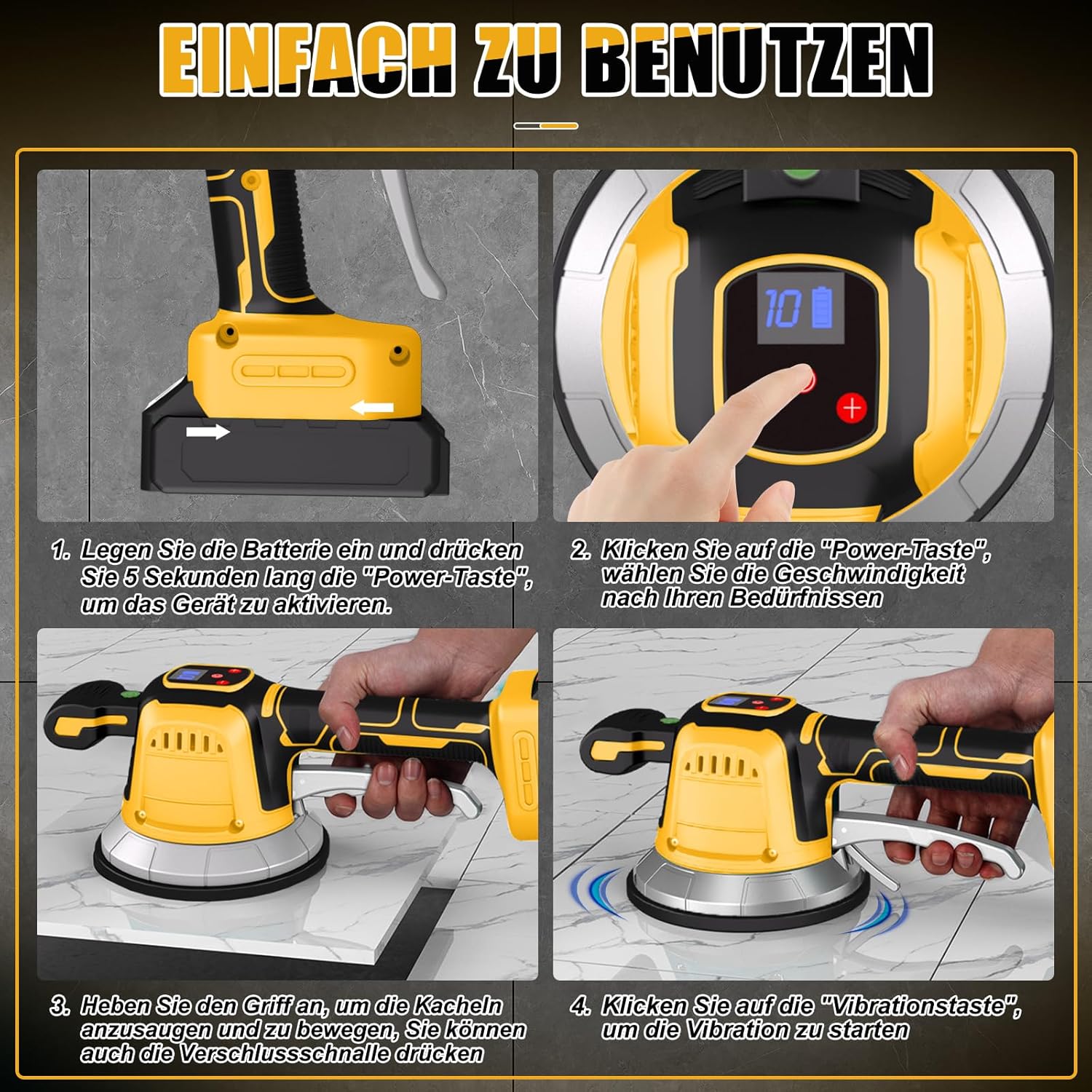 EINFACH ZU BENUTZEN

10

1. Legen Sie die Batterie ein und drücken Sie 5 Sekunden lang die "Power-Taste", um das Gerät zu aktivieren.

2. Klicken Sie auf die "Power-Taste", wählen Sie die Geschwindigkeit nach Ihren Bedürfnissen

3. Heben Sie den Griff an, um die Kacheln anzusaugen und zu bewegen, Sie können auch die Verschlussschnalle drücken

4. Klicken Sie auf die "Vibrationstaste", um die Vibration zu starten