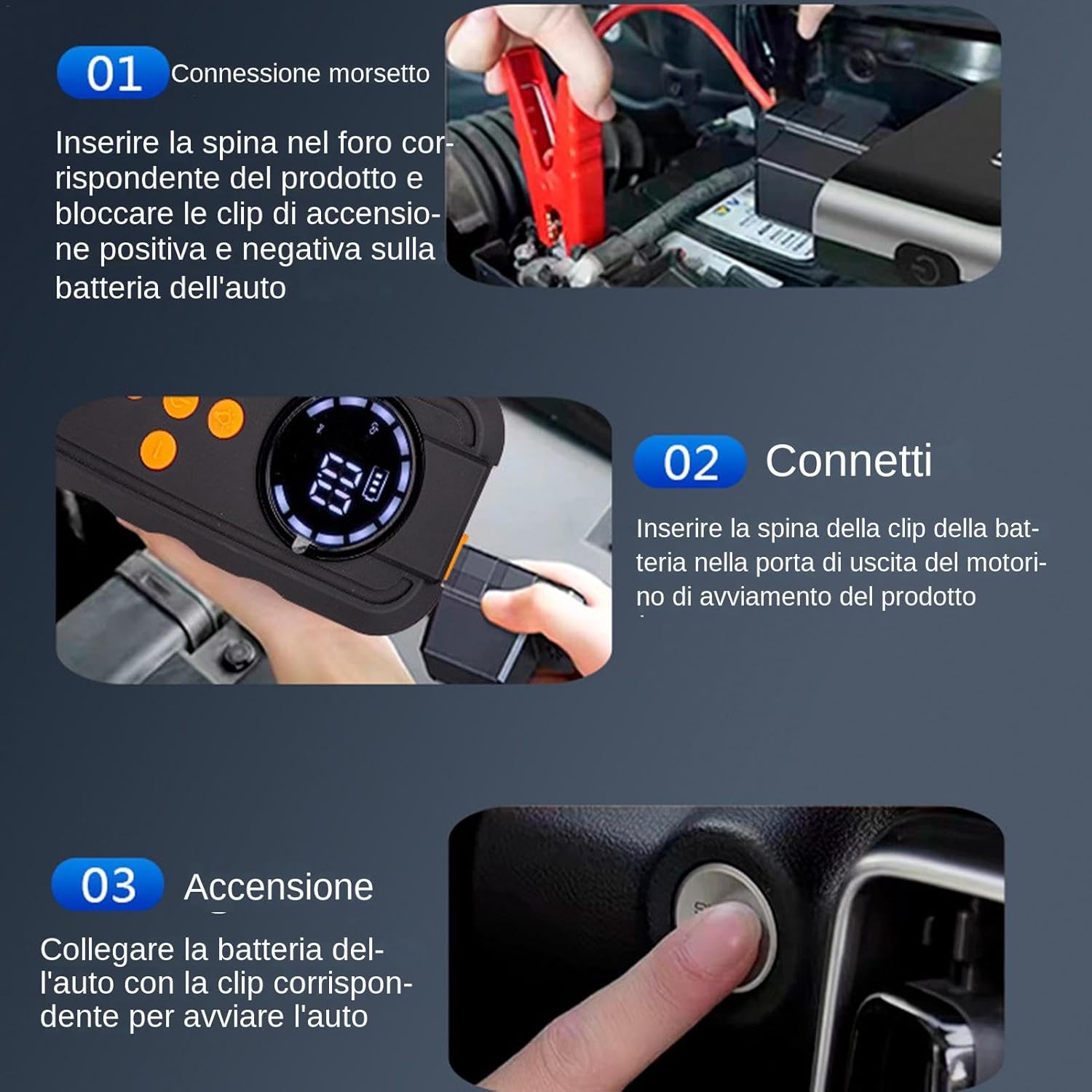 01 Connessione morsetto

Inserire la spina nel foro corrispondente del prodotto e bloccare le clip di accensione positiva e negativa sulla batteria dell'auto

02 Connetti

Inserire la spina della clip della batteria nella porta di uscita del motorino di avviamento del prodotto

03 Accensione

Collegare la batteria dell'auto con la clip corrispondente per avviare l'auto