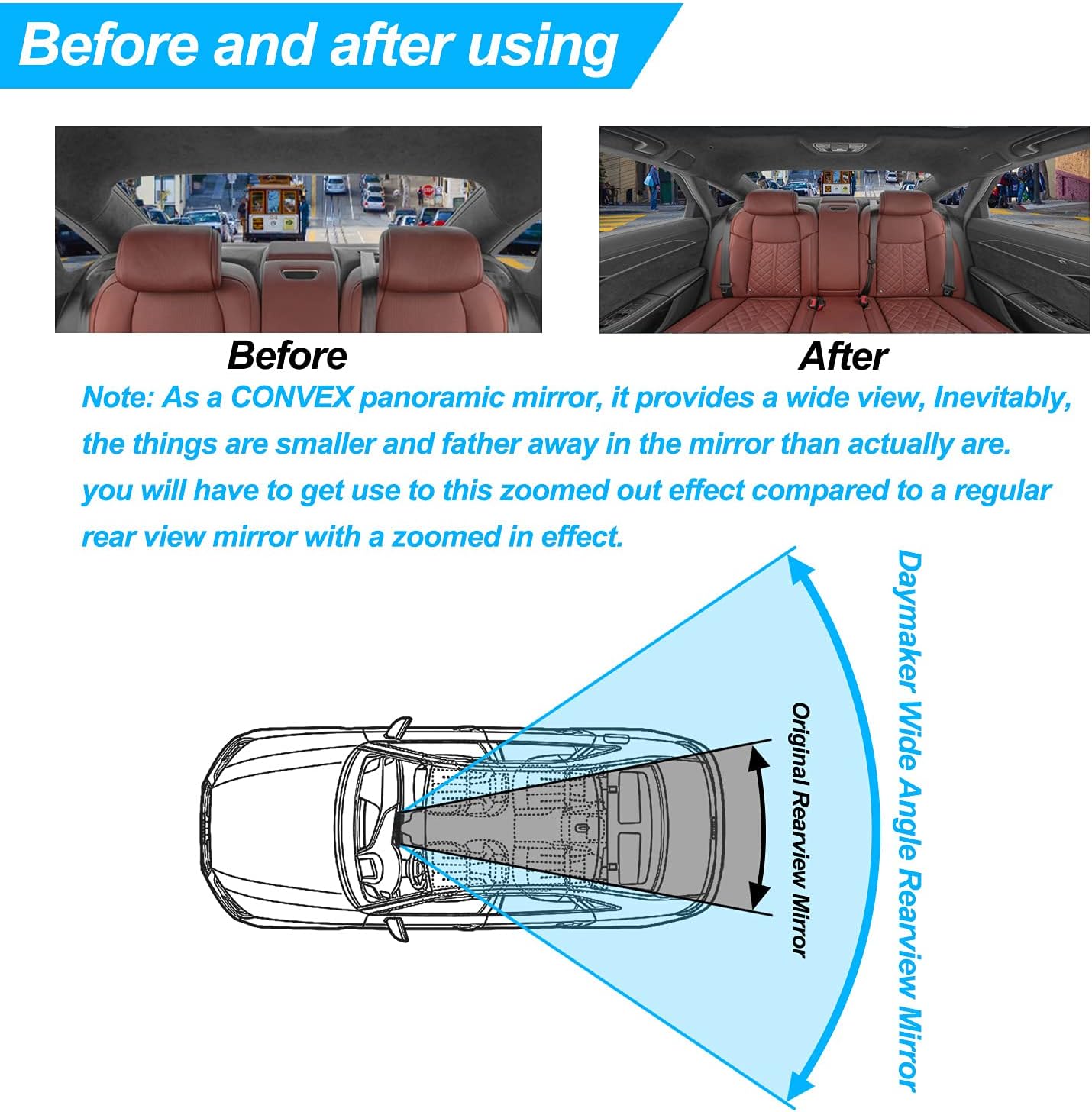 Before and after using

Before

After

Note: As a CONVEX panoramic mirror, it provides a wide view, Inevitably, the things are smaller and father away in the mirror than actually are. you will have to get use to this zoomed out effect compared to a regular rear view mirror with a zoomed in effect.

Original Rearview Mirror

Daymaker Wide Angle Rearview Mirror