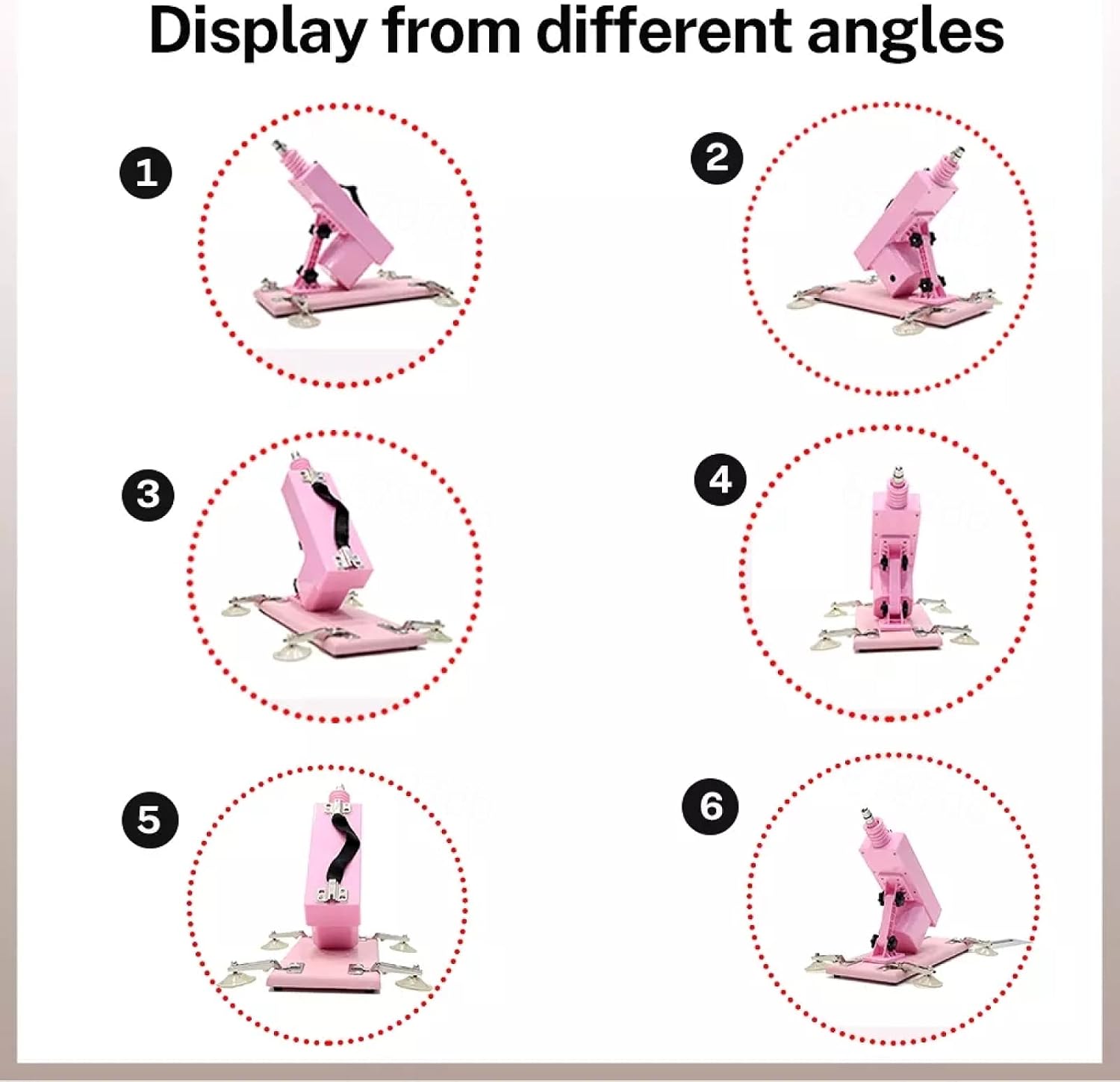 Display from different angles

1

2

3

4

5

6