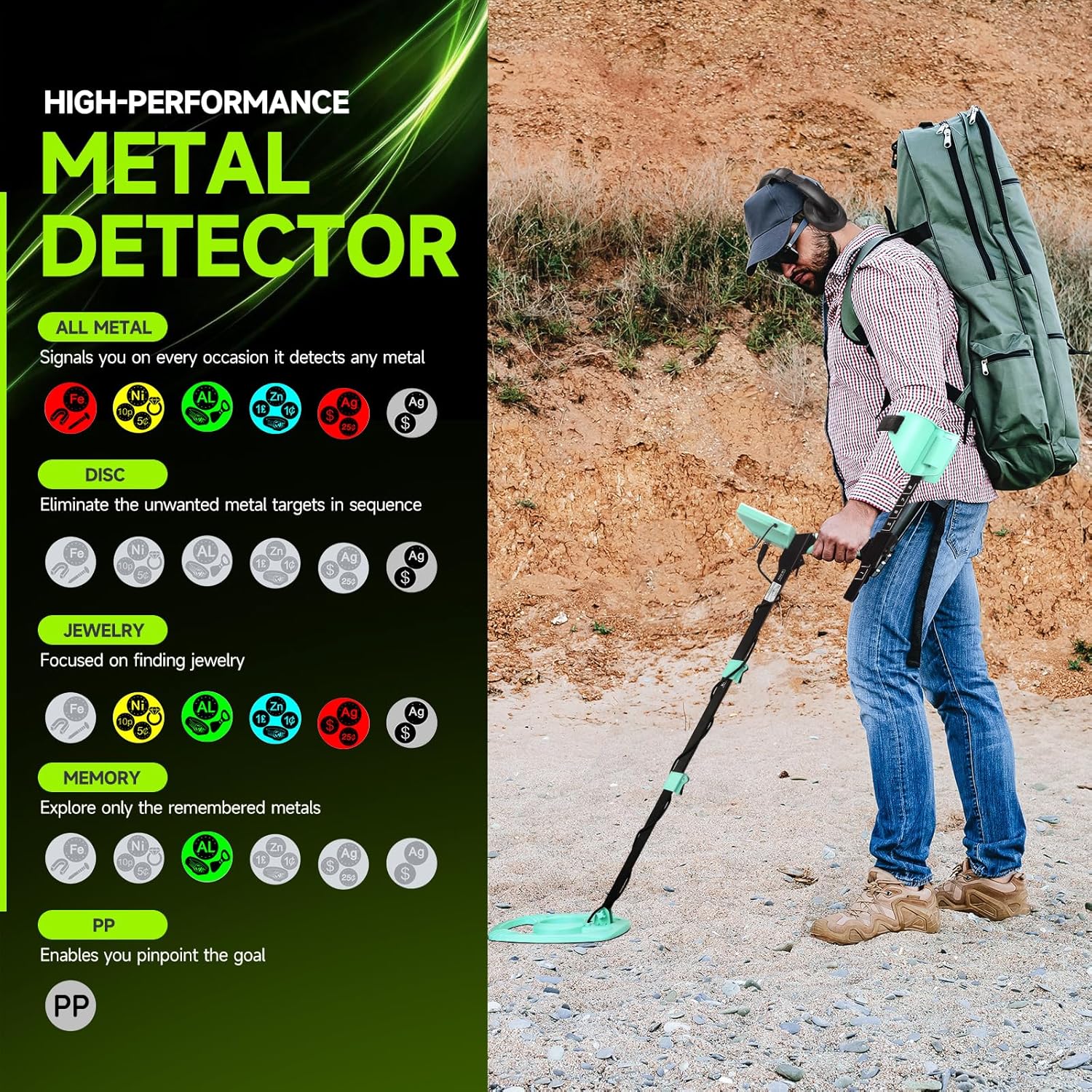 HIGH-PERFORMANCE
METAL DETECTOR

ALL METAL
Signals you on every occasion it detects any metal

Fe Ni 10p 5¢ AL Zn 1£ 1¢ Ag $ 25¢ Ag $

DISC
Eliminate the unwanted metal targets in sequence

Fe Ni 10p 5¢ AL Zn 1£ 1¢ Ag $ 25¢ Ag $

JEWELRY
Focused on finding jewelry

Fe Ni 10p 5¢ AL Zn 1£ 1¢ Ag $ 25¢ Ag $

MEMORY
Explore only the remembered metals

Fe Ni 10p 5¢ AL Zn 1£ 1¢ Ag $ 25¢ Ag $

PP
Enables you pinpoint the goal

PP