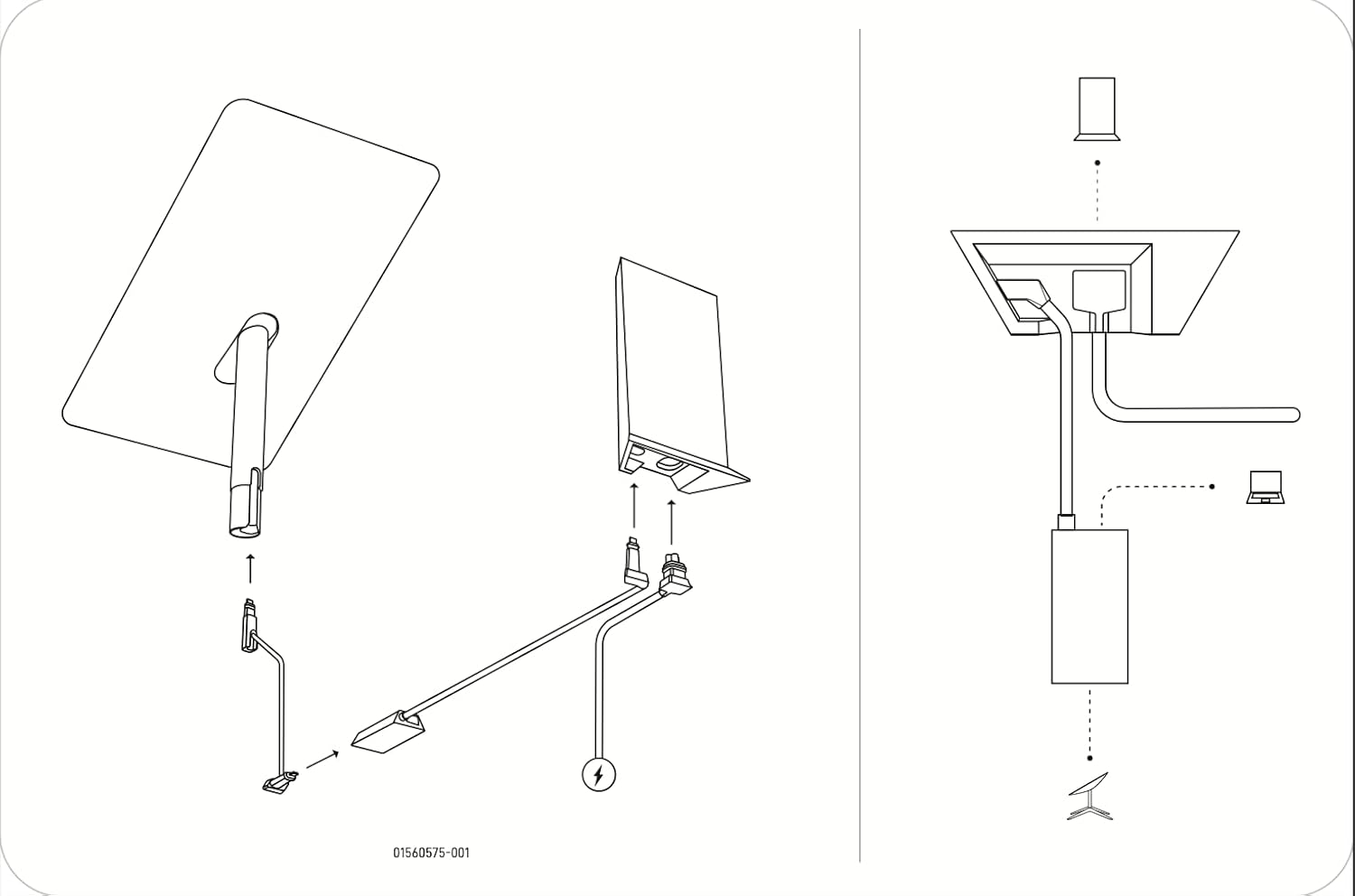 01560575-001