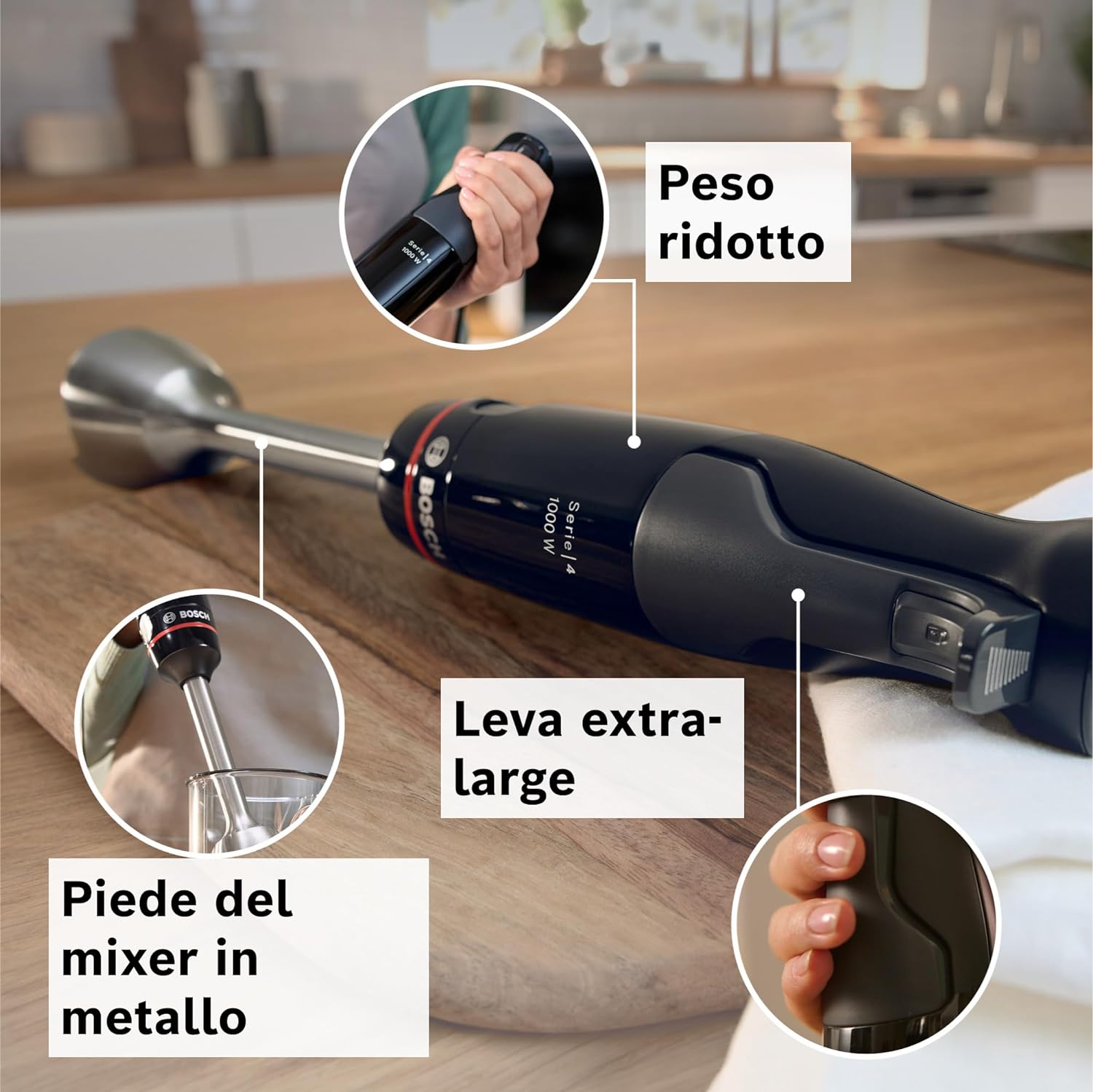 Serie | 4
1000 W

Peso ridotto

BOSCH
Serie | 4
1000 W

BOSCH

Leva extra-large

Piede del mixer in metallo