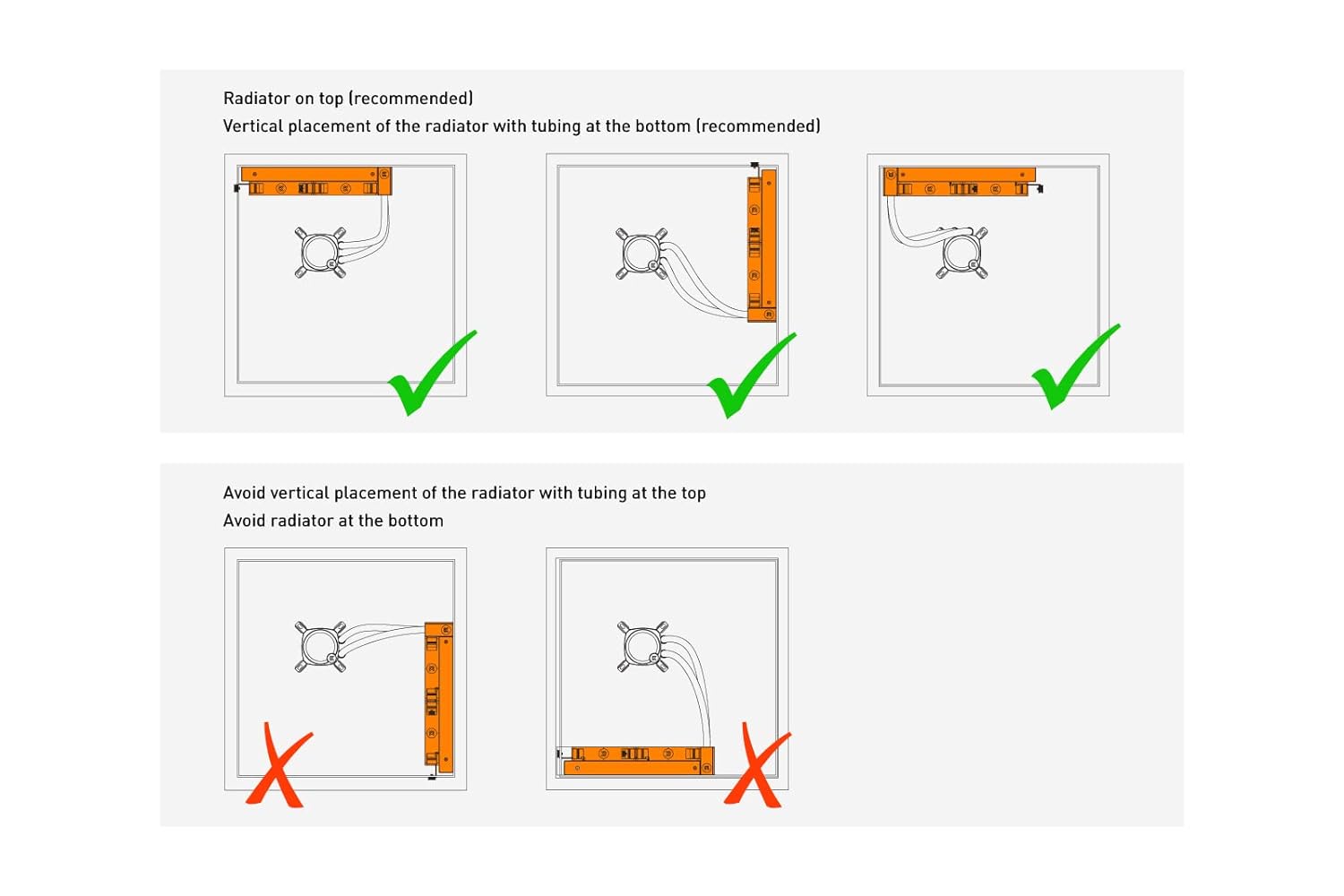 Radiator on top (recommended)
Vertical placement of the radiator with tubing at the bottom (recommended)

Avoid vertical placement of the radiator with tubing at the top
Avoid radiator at the bottom