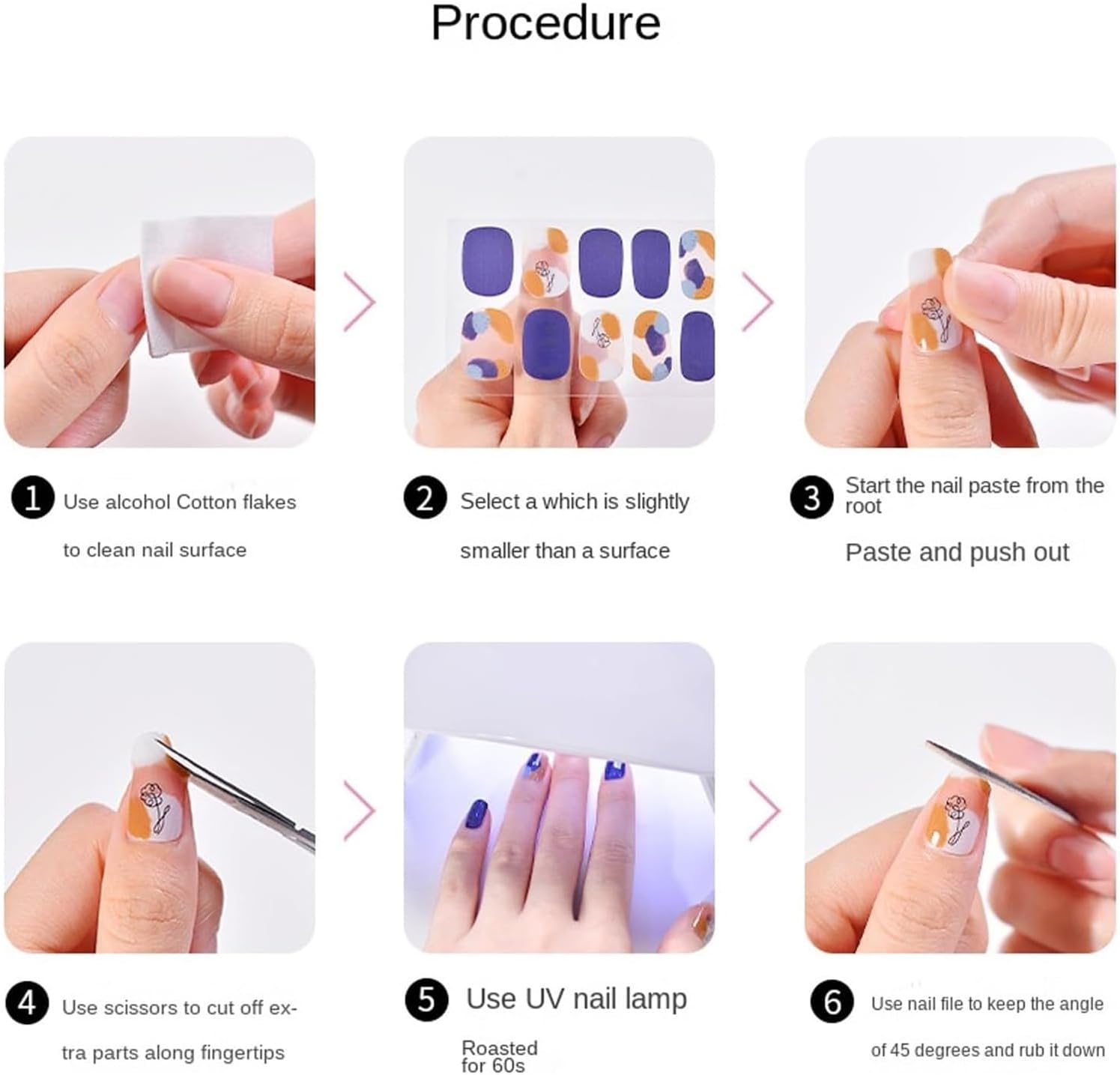 Procedure

1 Use alcohol Cotton flakes to clean nail surface

2 Select a which is slightly smaller than a surface

3 Start the nail paste from the root

Paste and push out

4 Use scissors to cut off extra parts along fingertips

5 Use UV nail lamp

Roasted for 60s

6 Use nail file to keep the angle of 45 degrees and rub it down